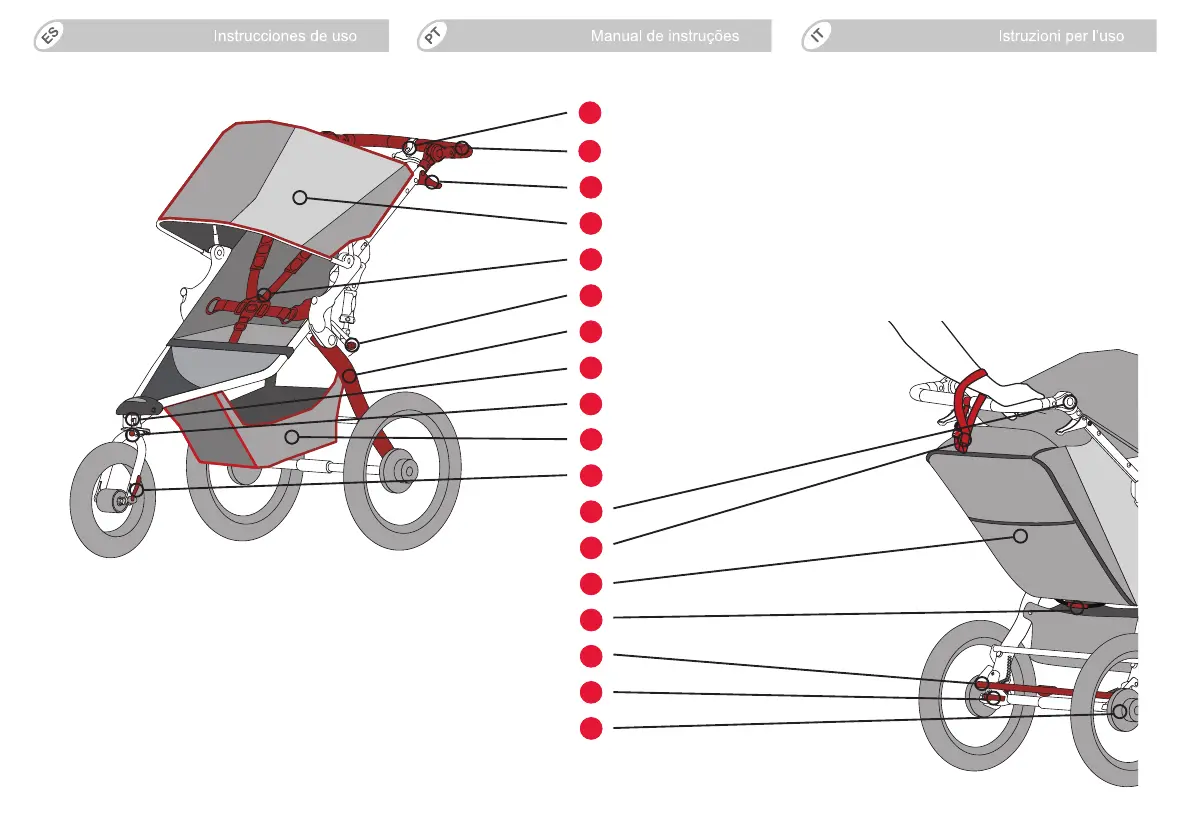 ES Instrucciones de uso

PT Manual de instruções

IT Istruzioni per l'uso