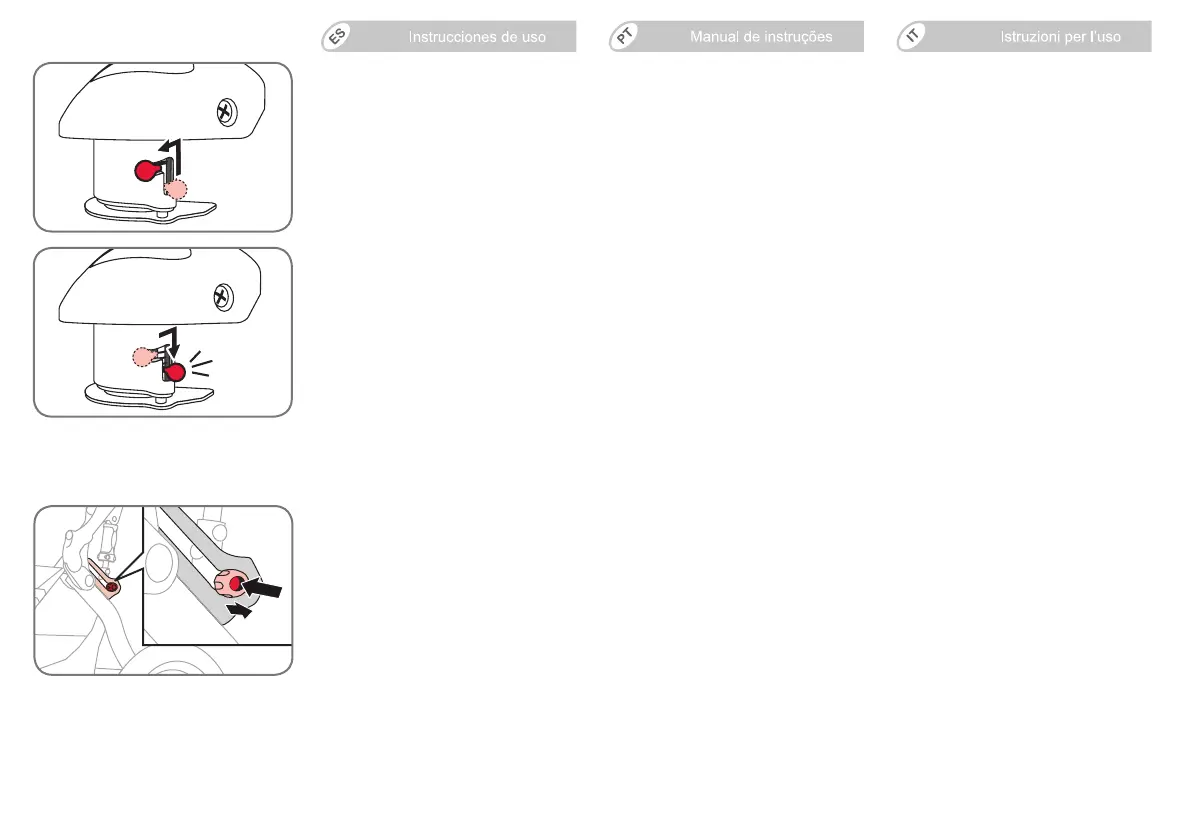 ES Instrucciones de uso

PT Manual de instruções

IT Istruzioni per l'uso