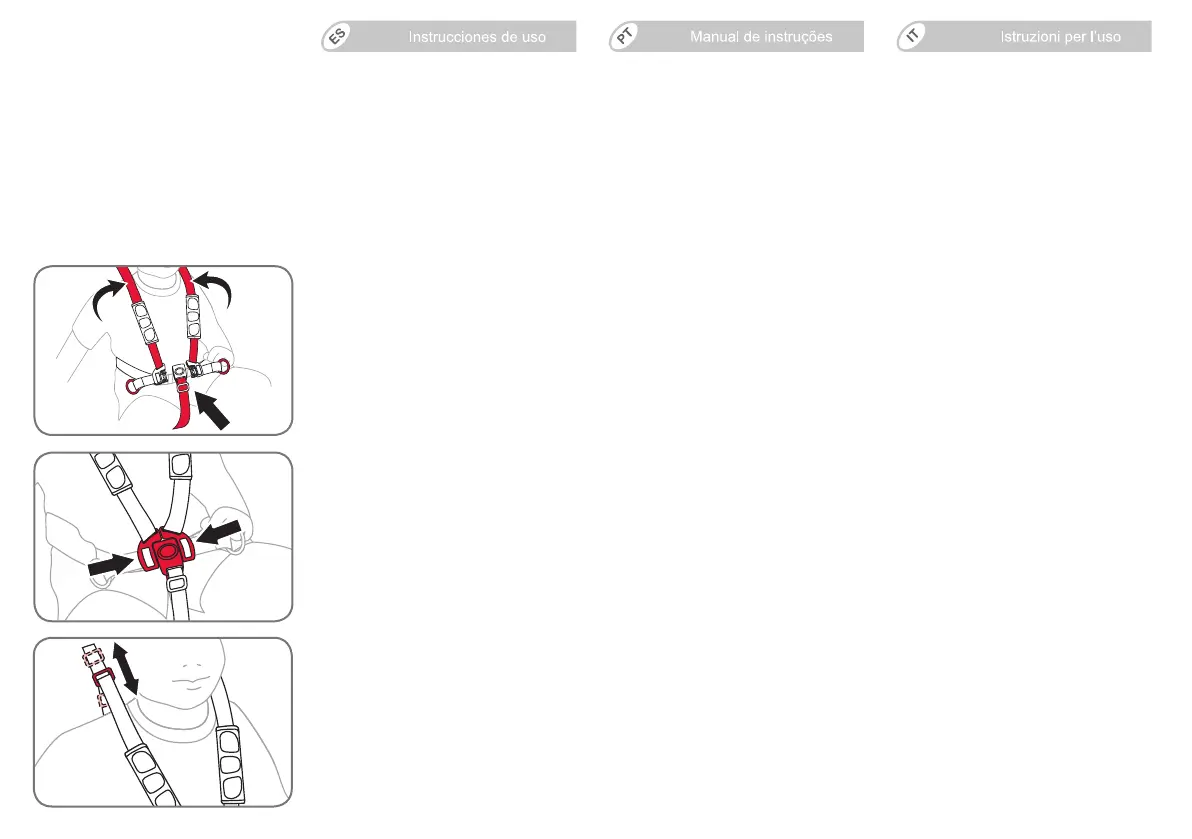 ES Instrucciones de uso

PT Manual de instruções

IT Istruzioni per l'uso