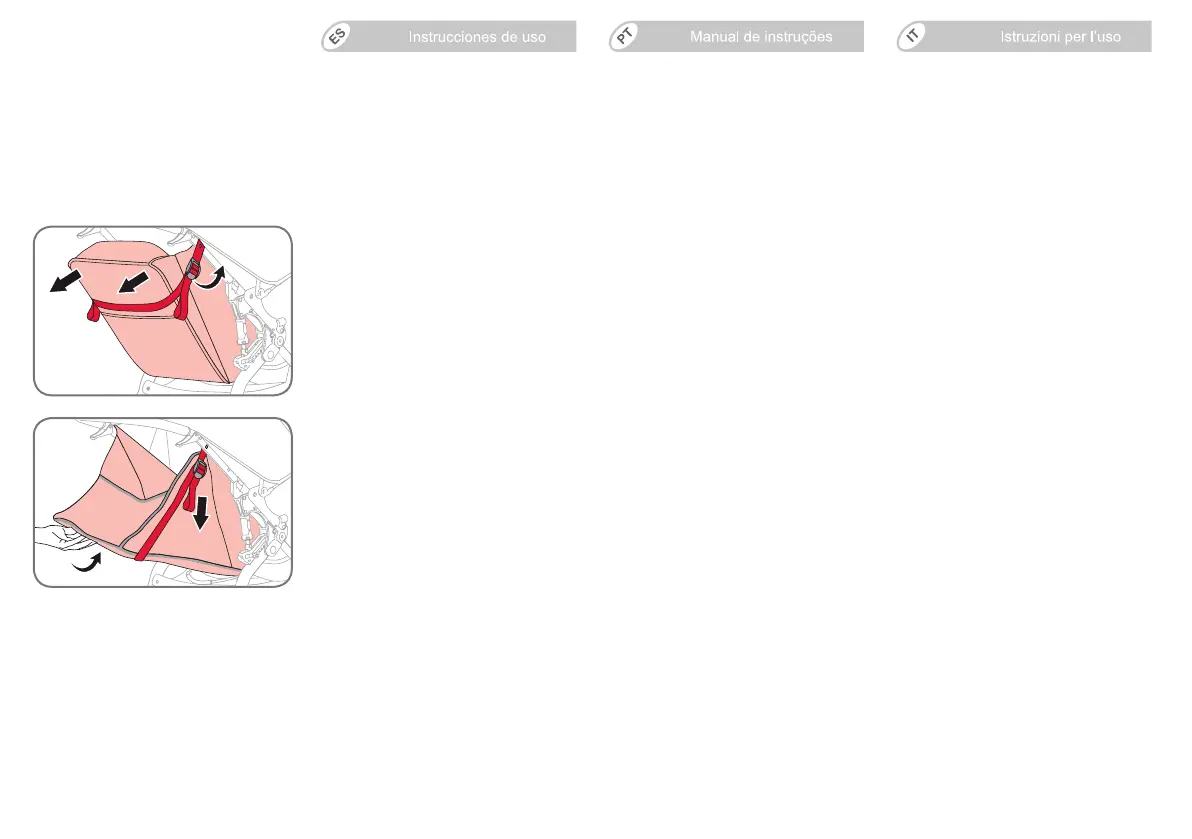 ES Instrucciones de uso

PT Manual de instruções

IT Istruzioni per l'uso