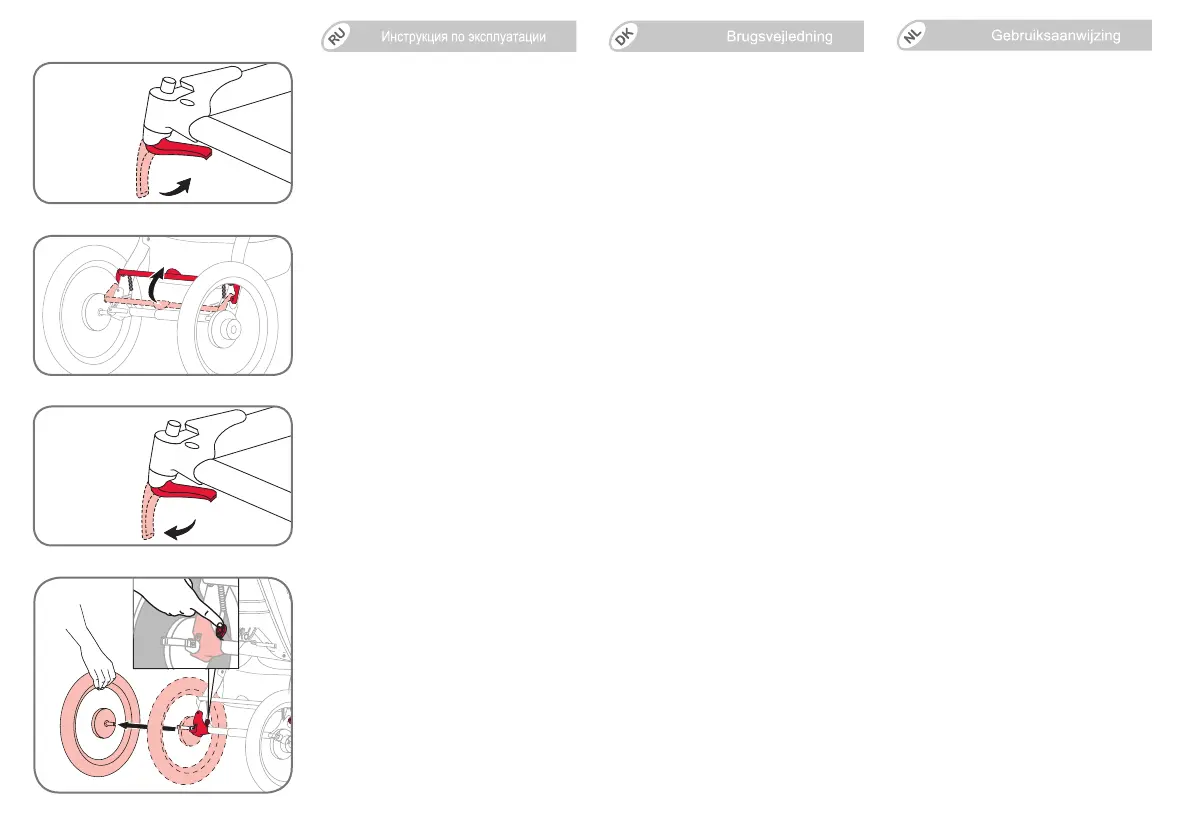 RU Инструкция по эксплуатации

DK Brugsvejledning

NL Gebruiksaanwijzing