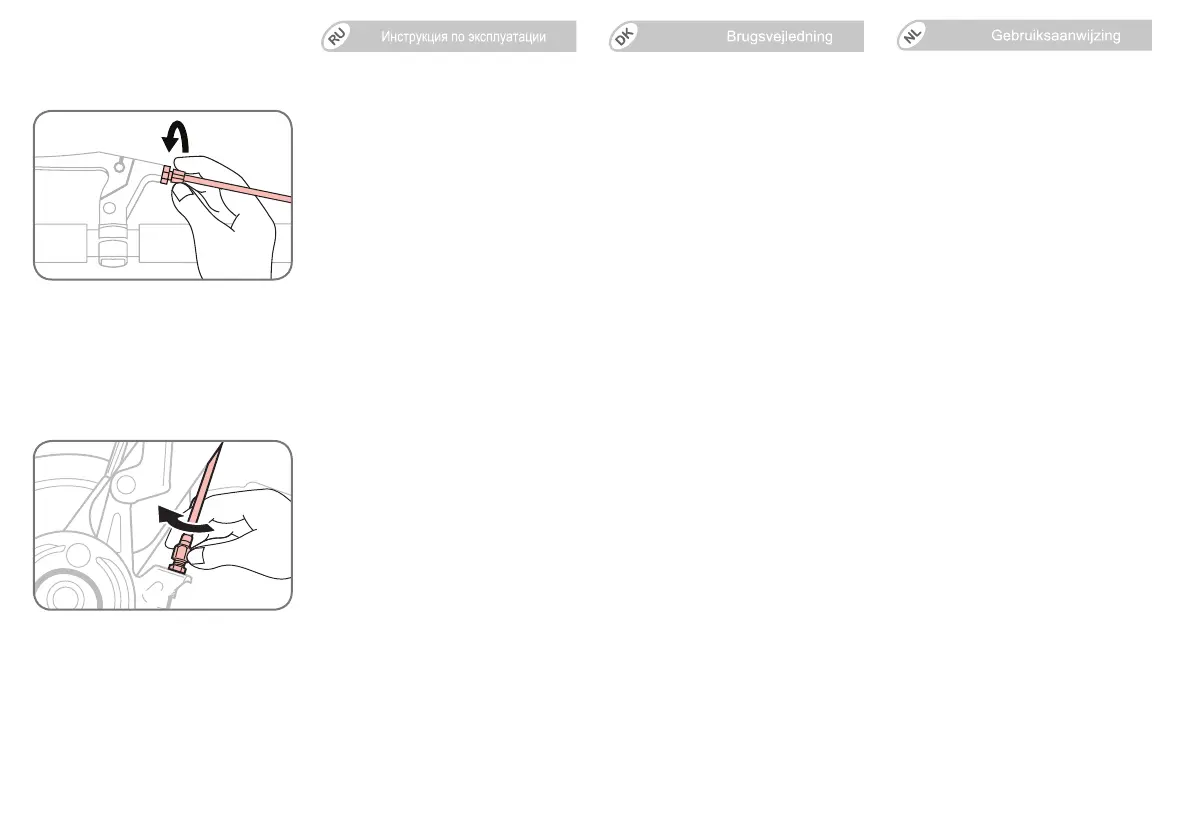 RU Инструкция по эксплуатации

DK Brugsvejledning

NL Gebruiksaanwijzing