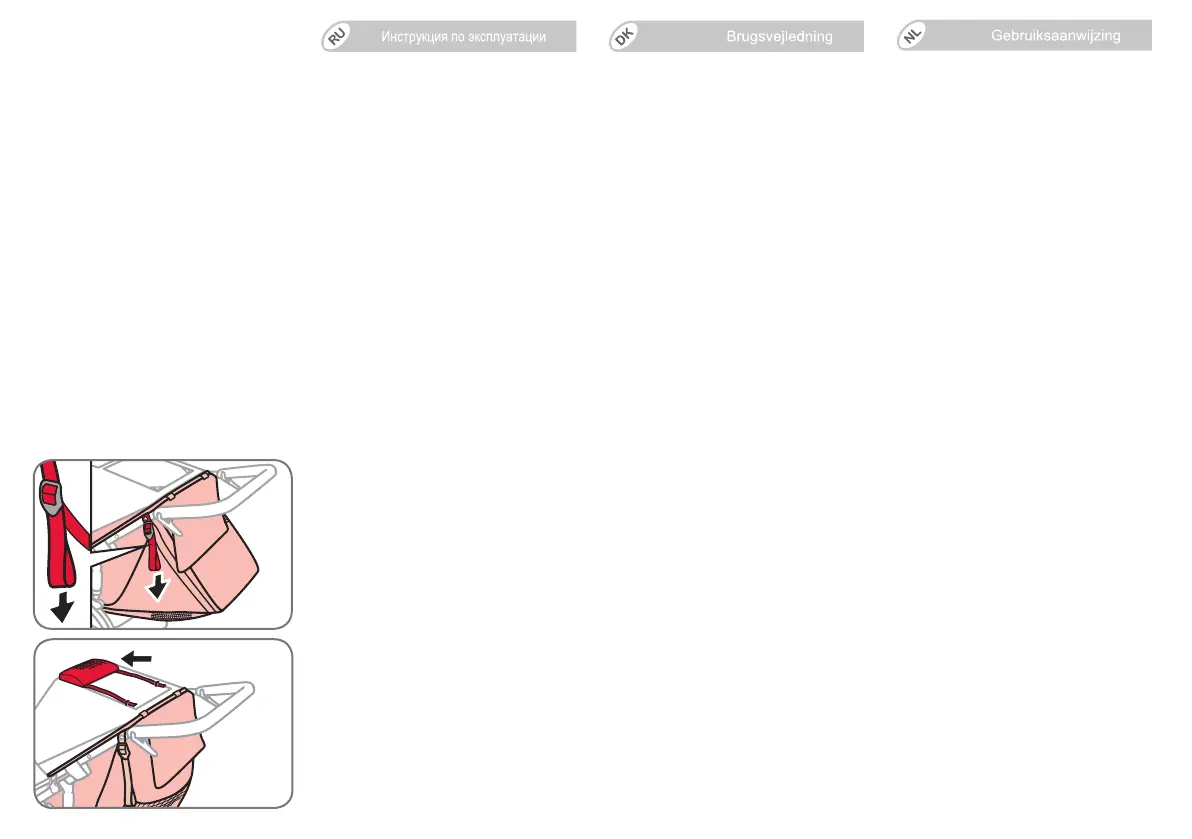 RU Инструкция по эксплуатации

DK Brugsvejledning

NL Gebruiksaanwijzing