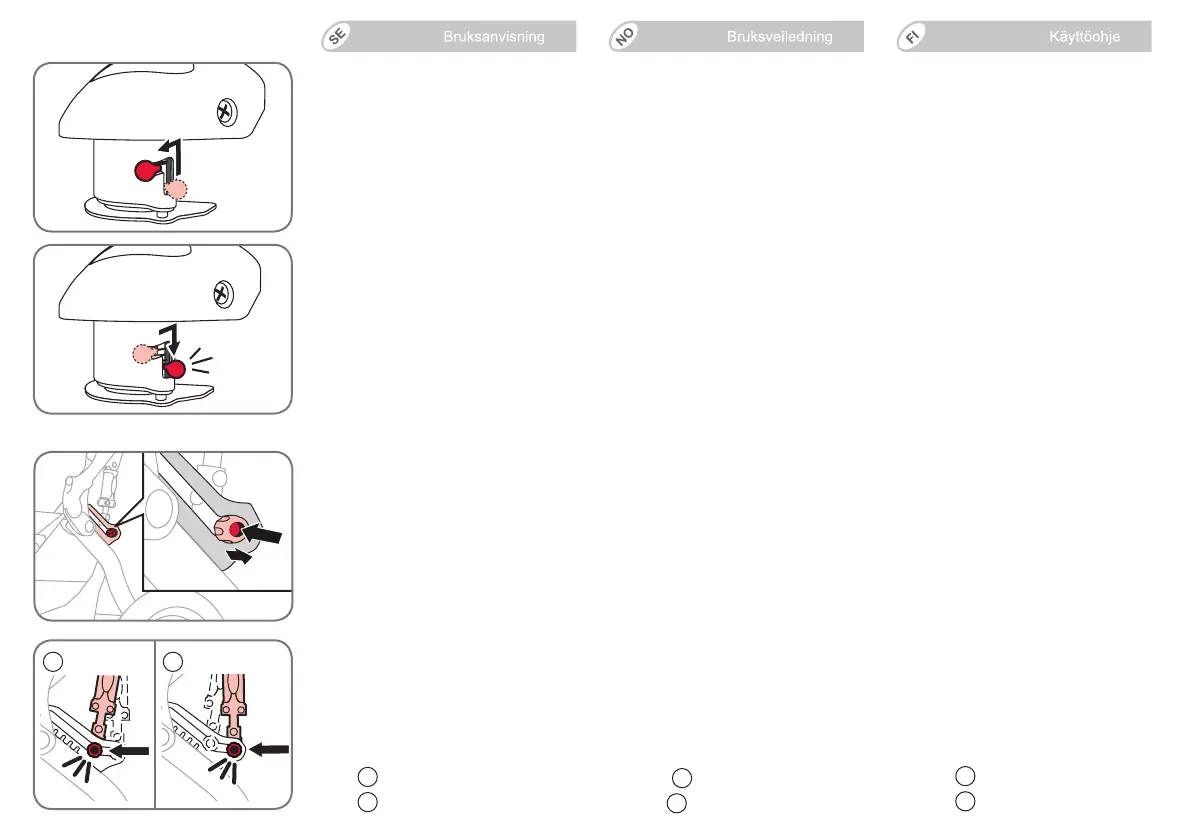 SE Bruksanvisning

NO Bruksveiledning

FI Käyttöohje