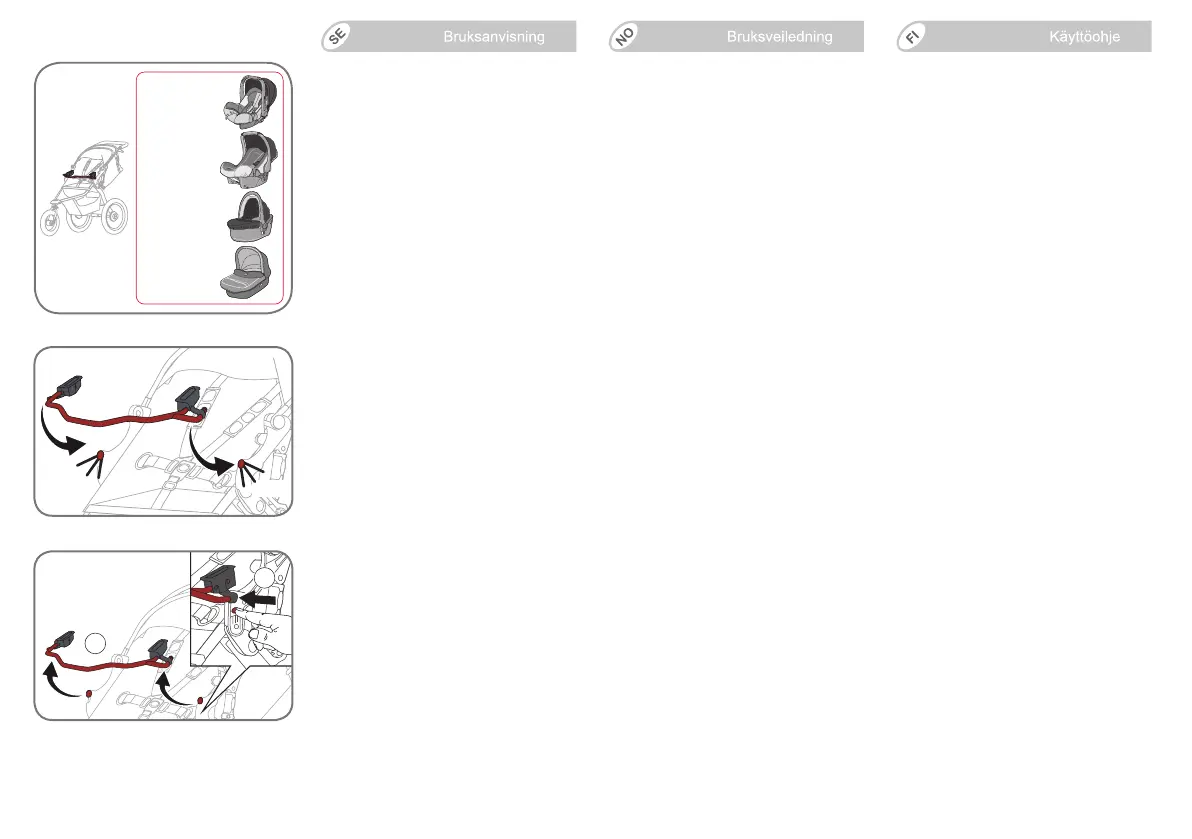 SE Bruksanvisning

NO Bruksveiledning

FI Käyttöohje