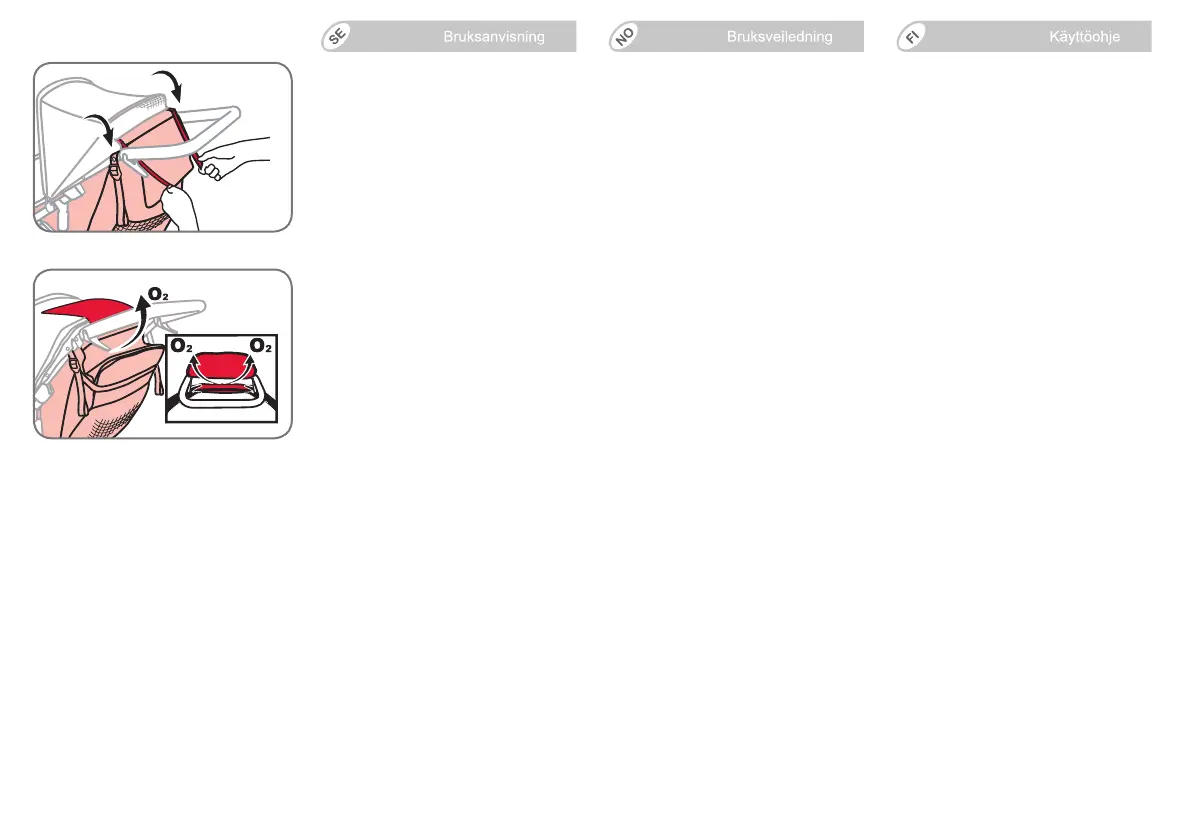 SE Bruksanvisning

NO Bruksveiledning

FI Käyttöohje

$O_2$

$O_2$ $O_2$