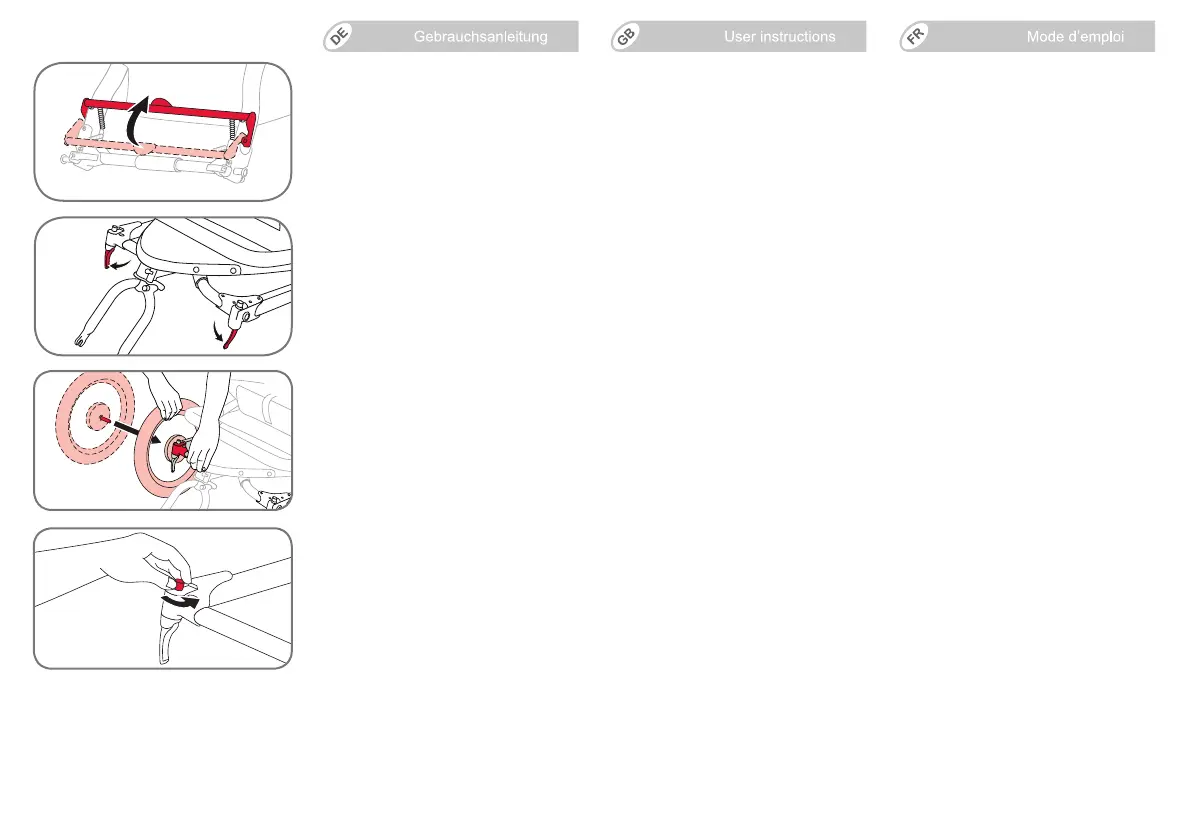 DE Gebrauchsanleitung

GB User instructions

FR Mode d'emploi