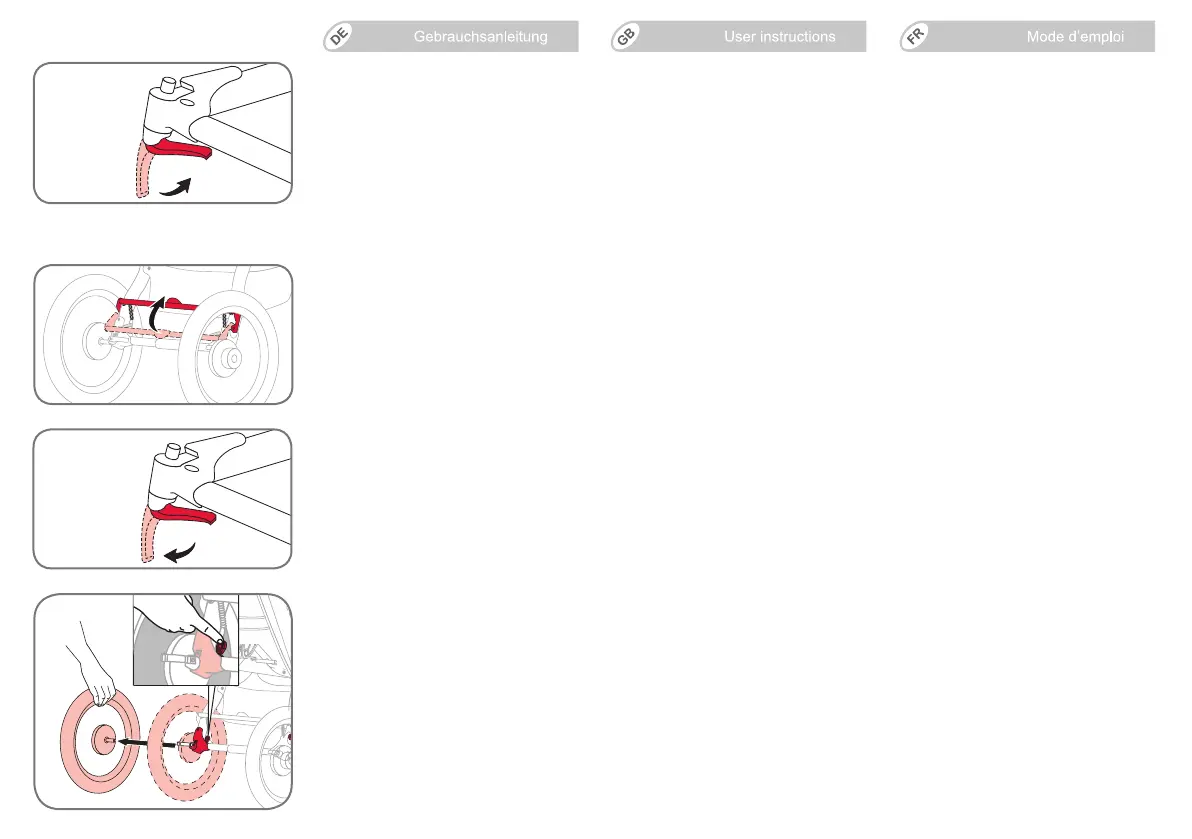 DE Gebrauchsanleitung

GB User instructions

FR Mode d'emploi