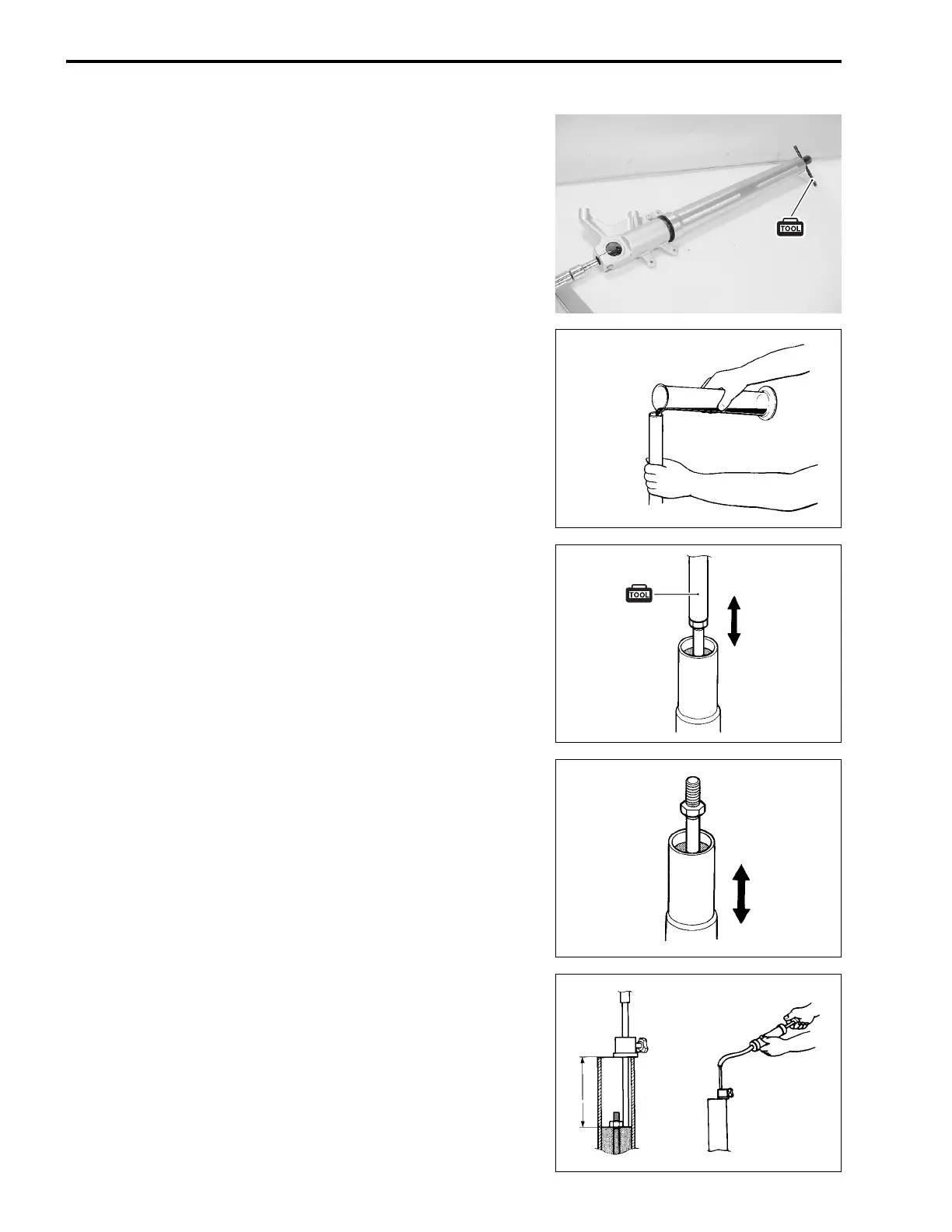 TOOL

TOOL