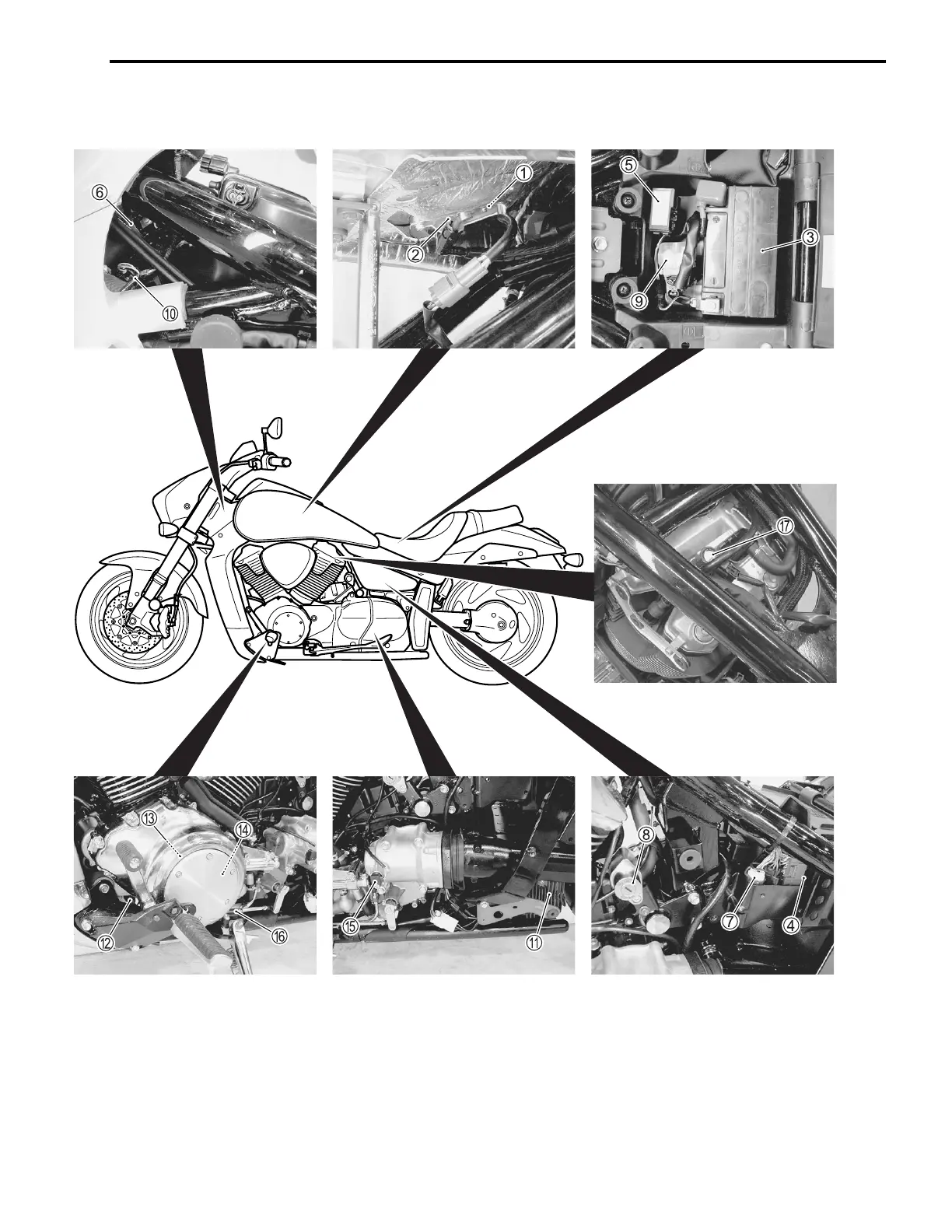 ⑥
⑩
①
②
⑤
③
⑨
⑰
⑬
⑭
⑫
⑯
⑮
⑪
⑧
⑦
④