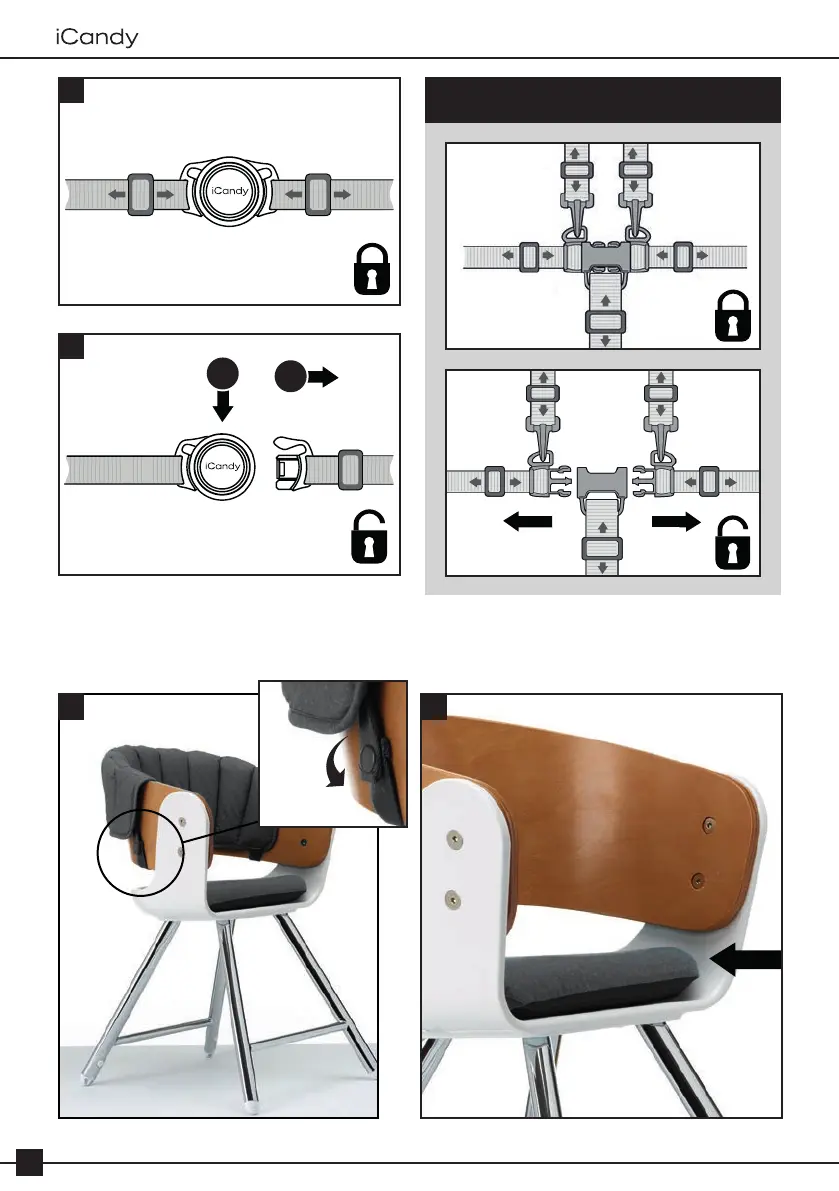 iCandy

iCandy

iCandy