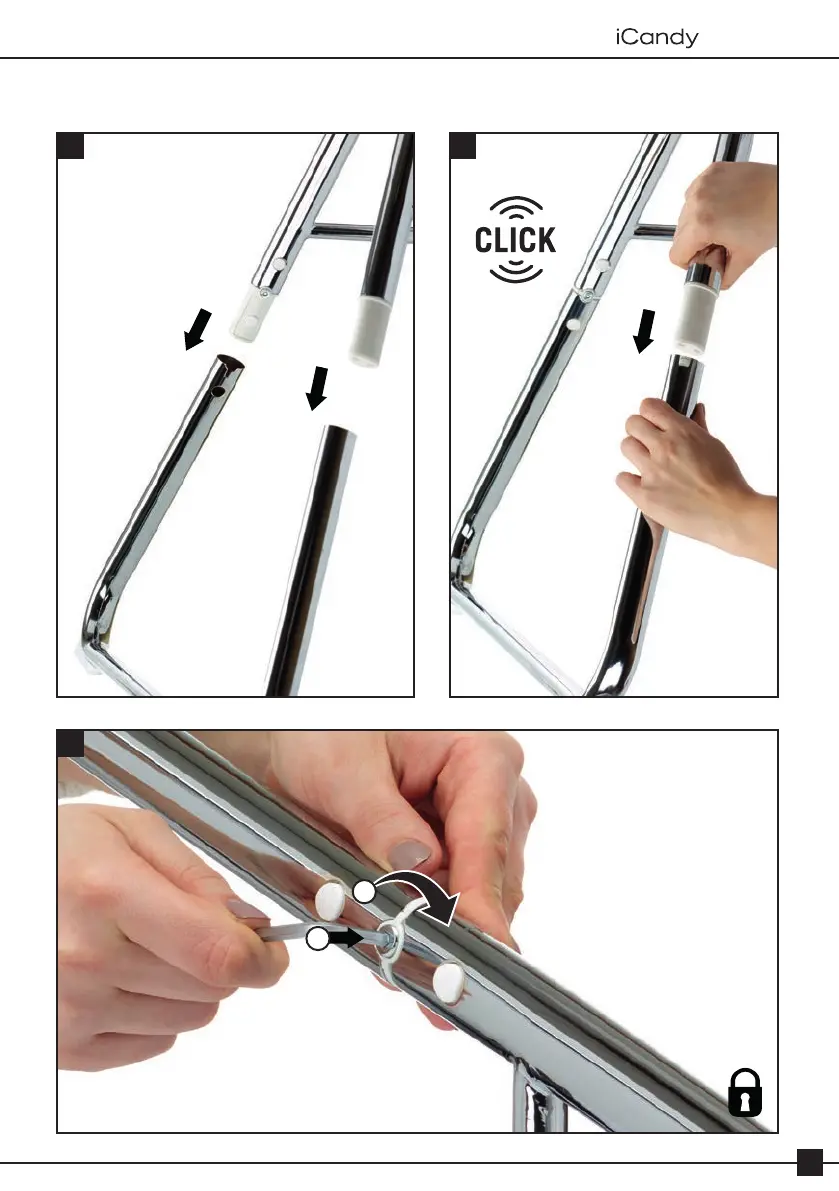 iCandy

CLICK