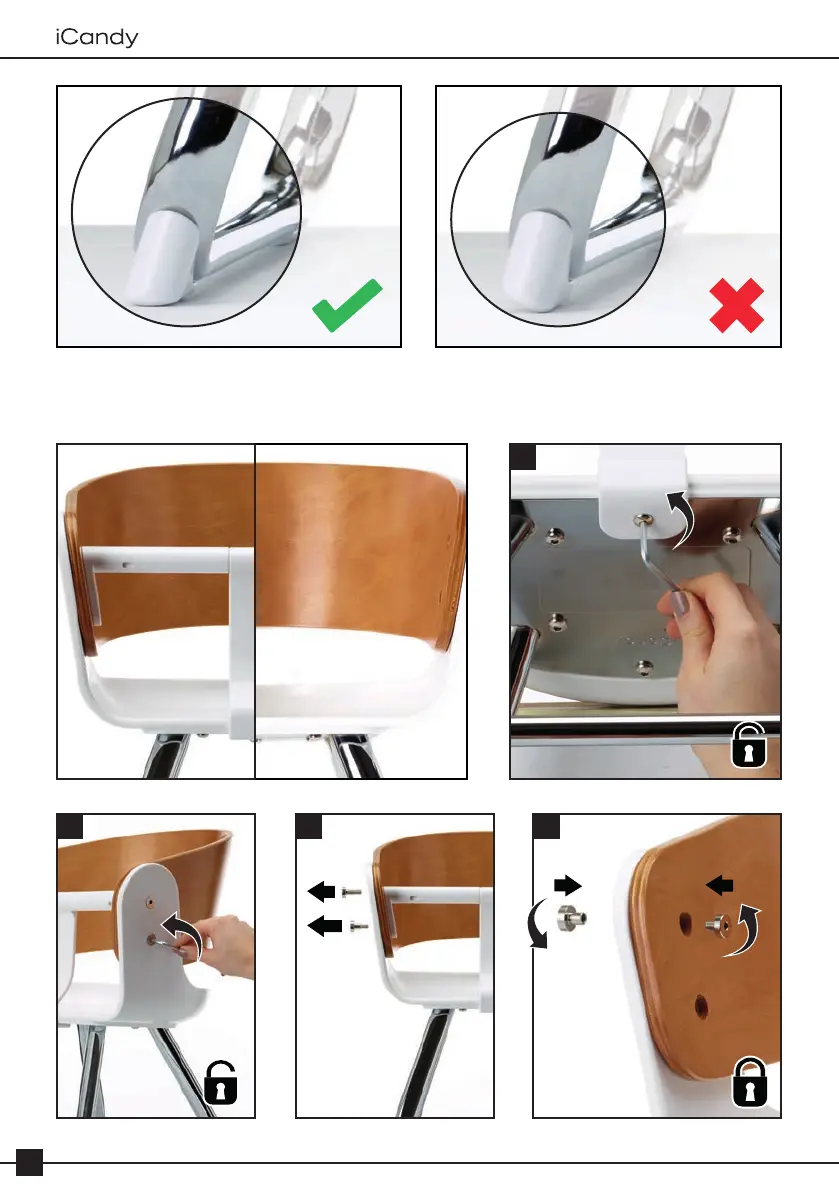 iCandy