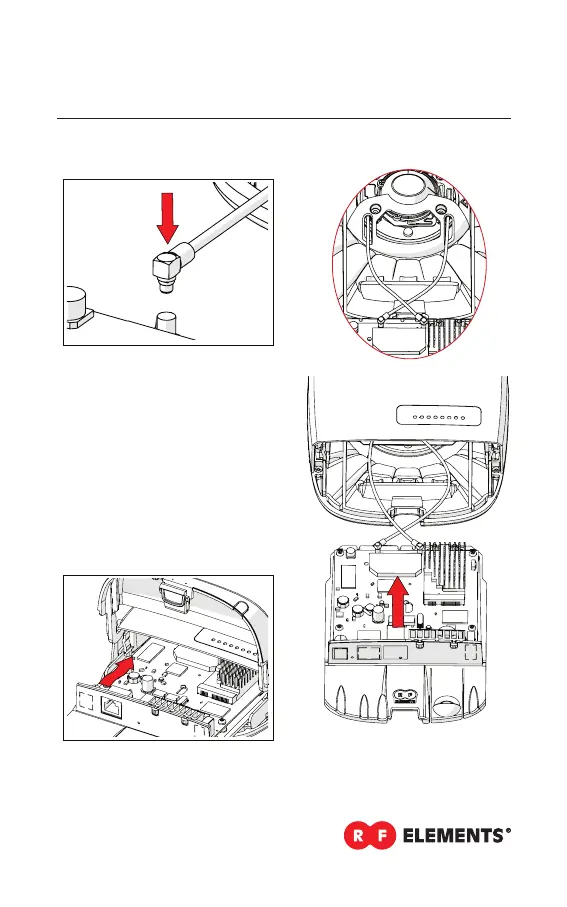 R F ELEMENTS®