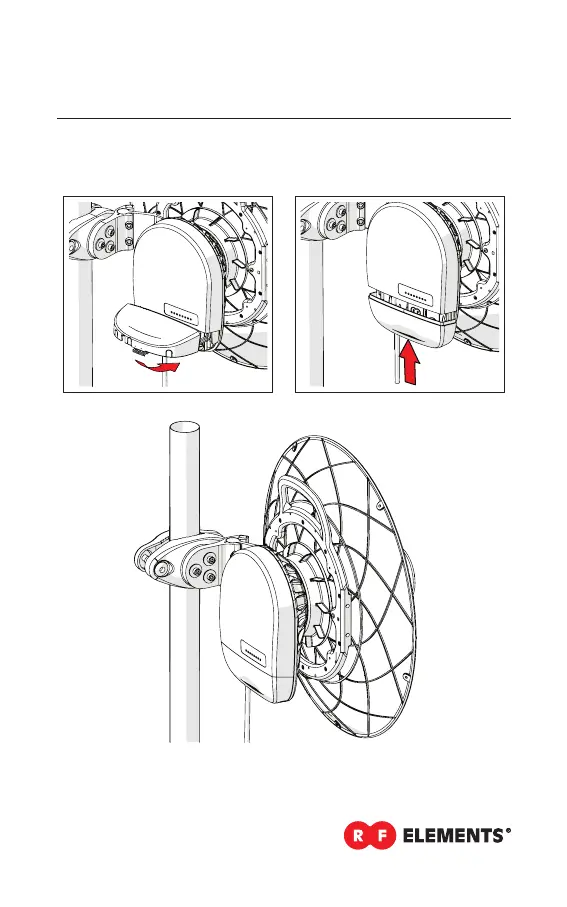 RF ELEMENTS®