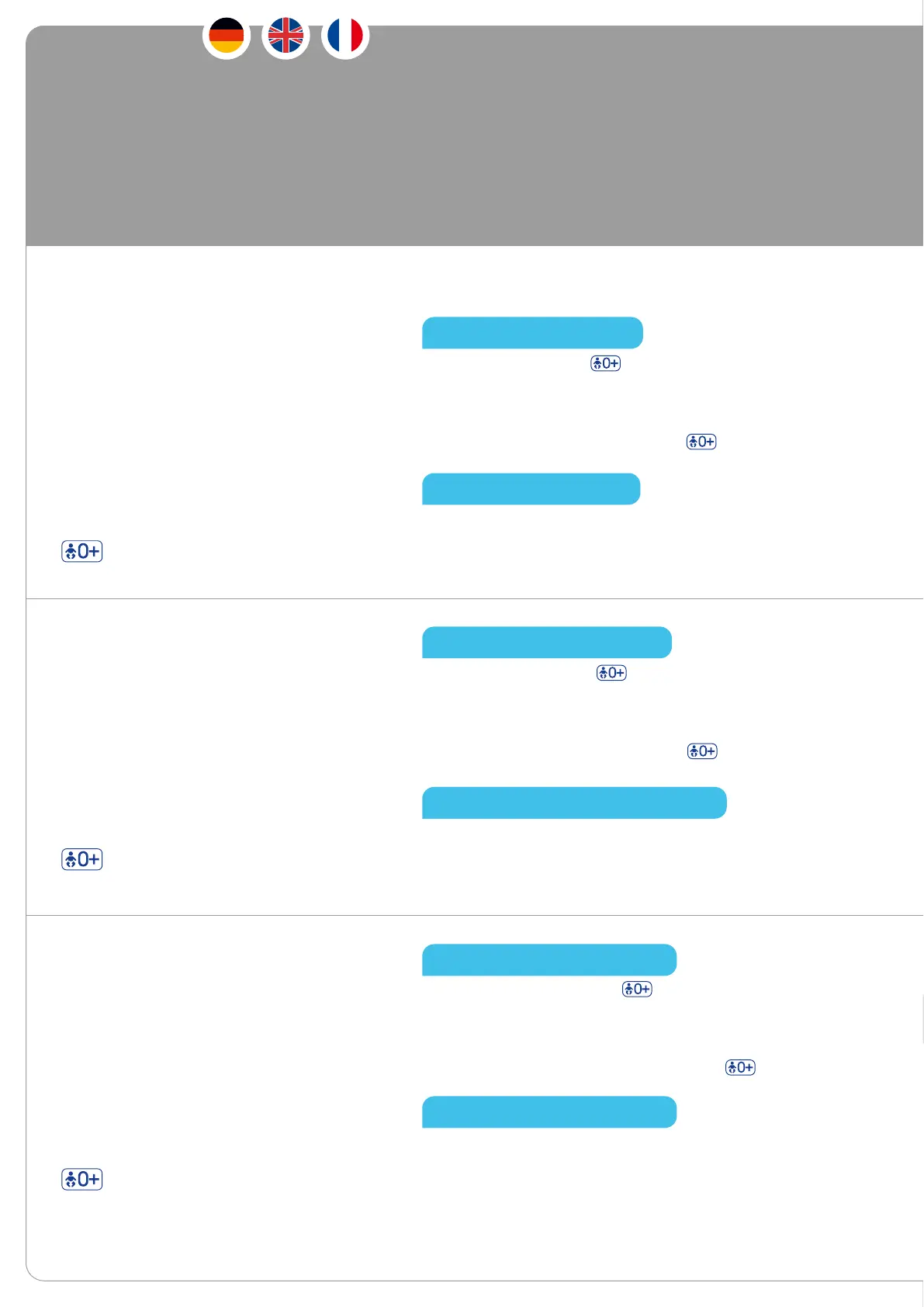 0+

0+

0+

0+

0+

0+

0+

0+

0+