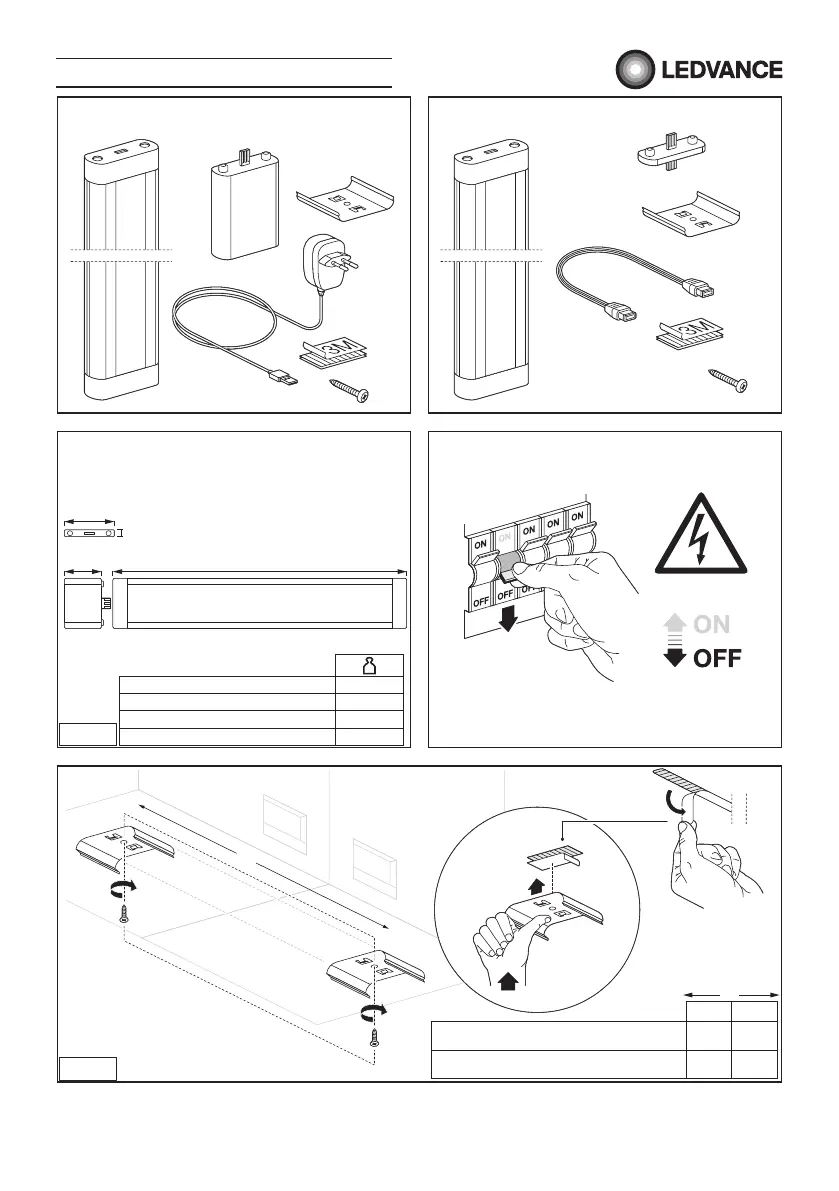 LEDVANCE

3M

3M

ON ON ON ON ON

OFF OFF OFF

ON

OFF