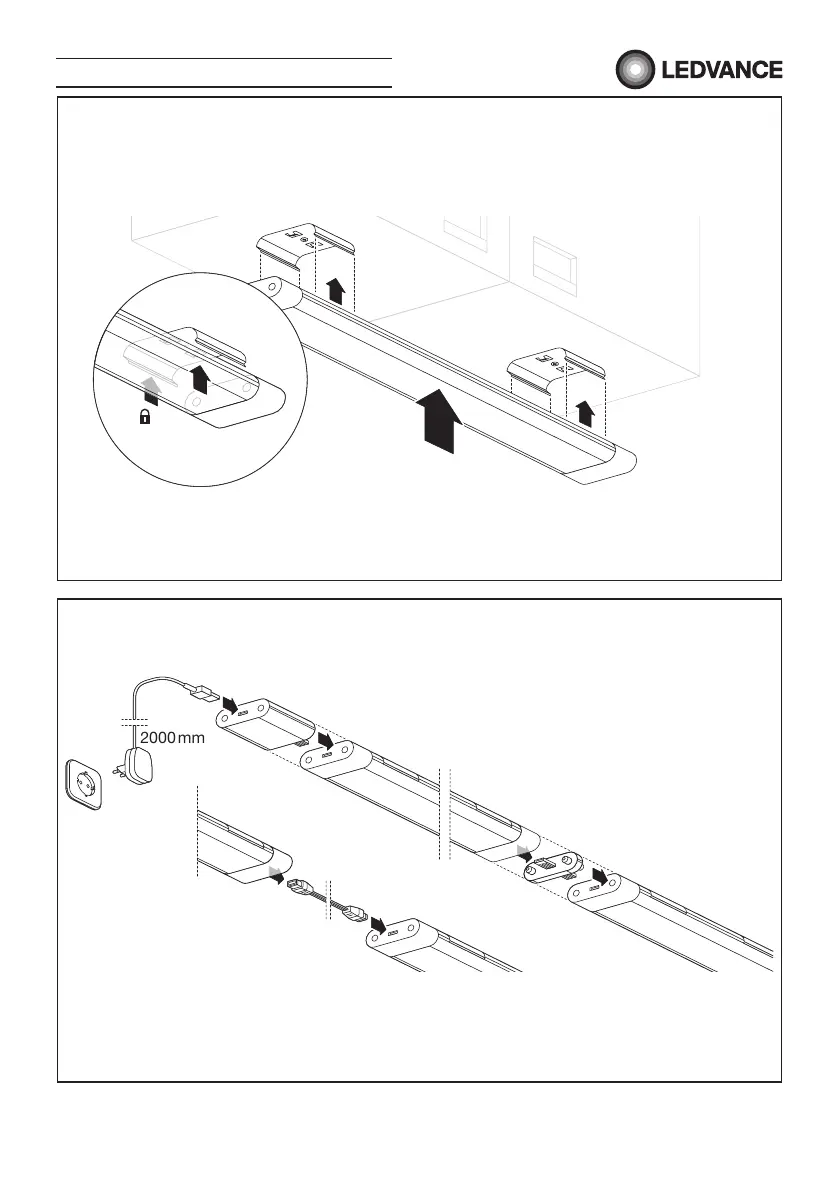 LEDVANCE

2000 mm