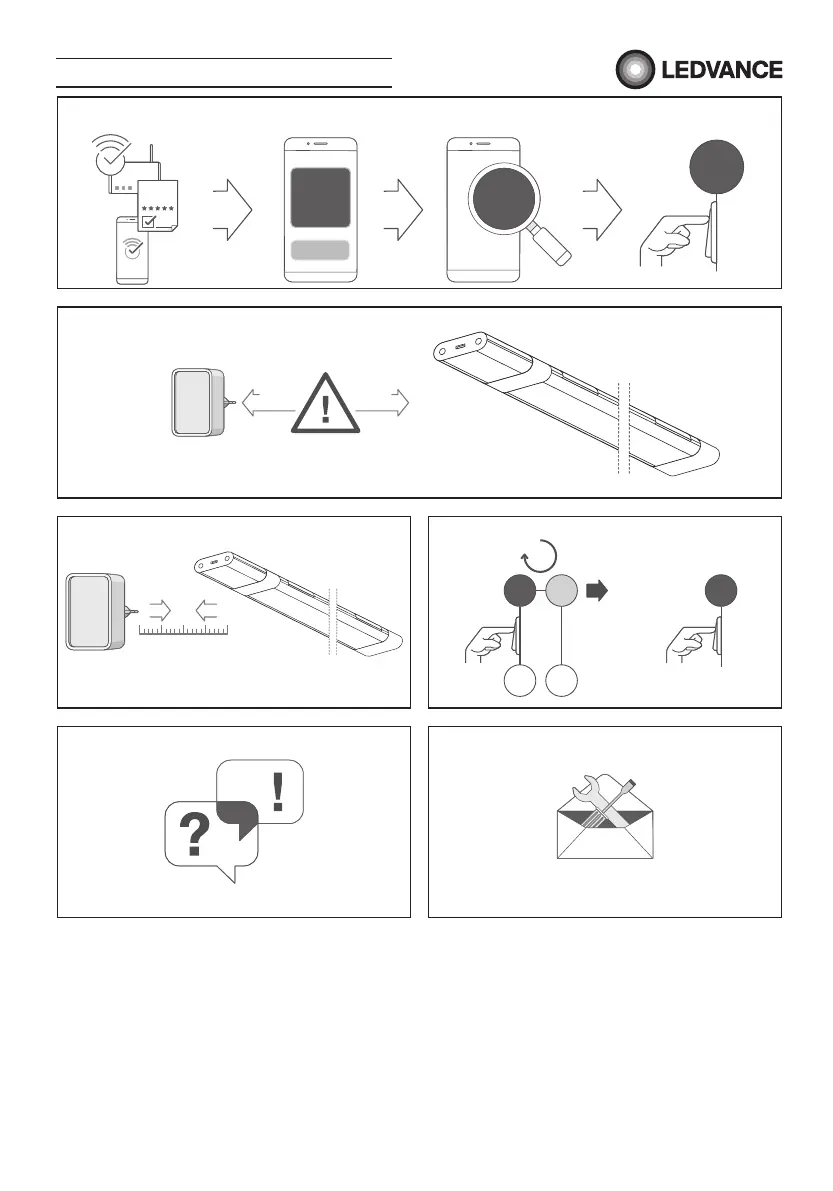 LEDVANCE

*****

!

?

!