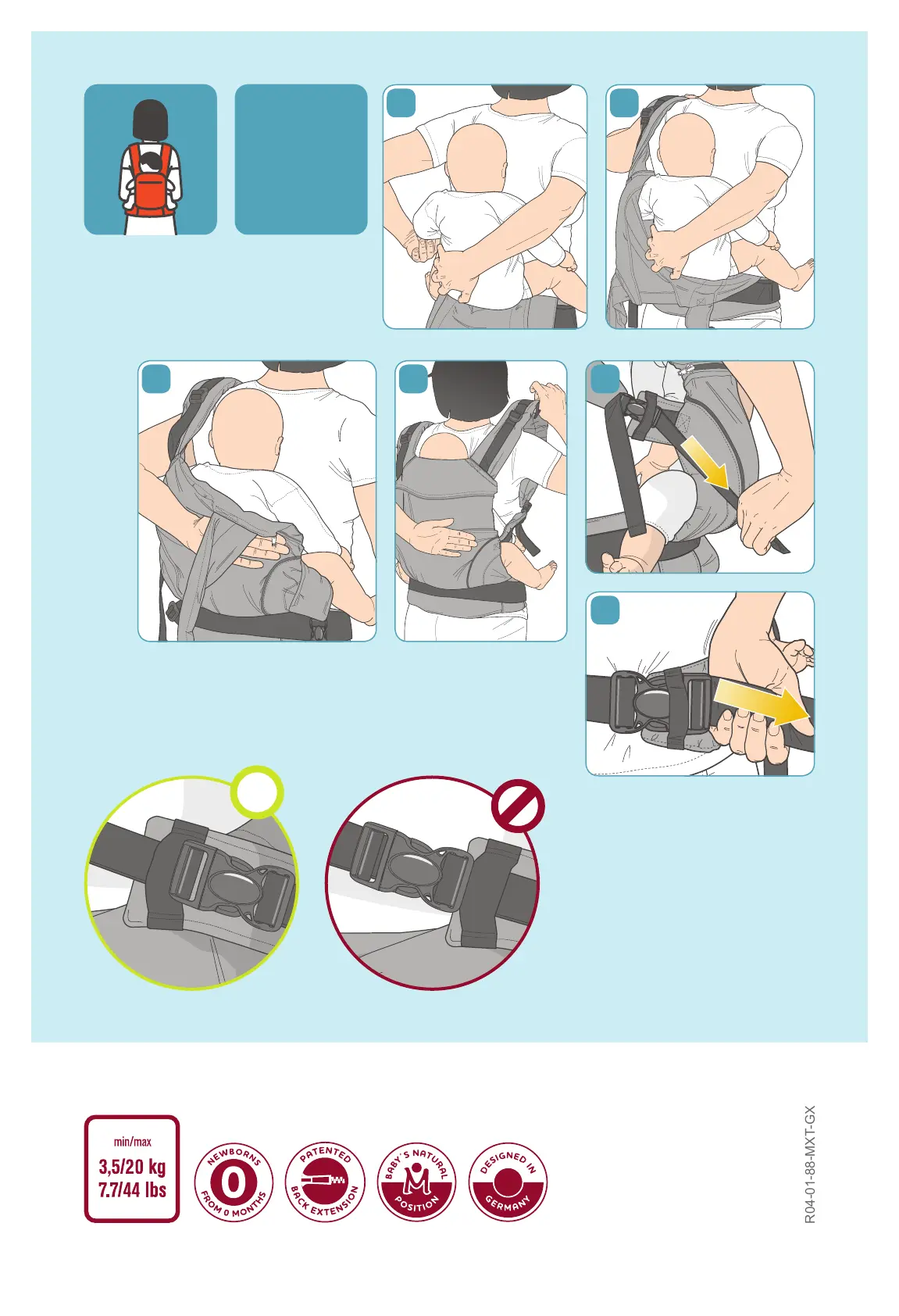 min/max
3,5/20 kg
7.7/44 lbs

NEWBORNS
0
FROM 0 MONTHS

PATENTED
BACK EXTENSION

BABY'S NATURAL
POSITION

DESIGNED IN
GERMANY

R04-01-88-MXT-GX