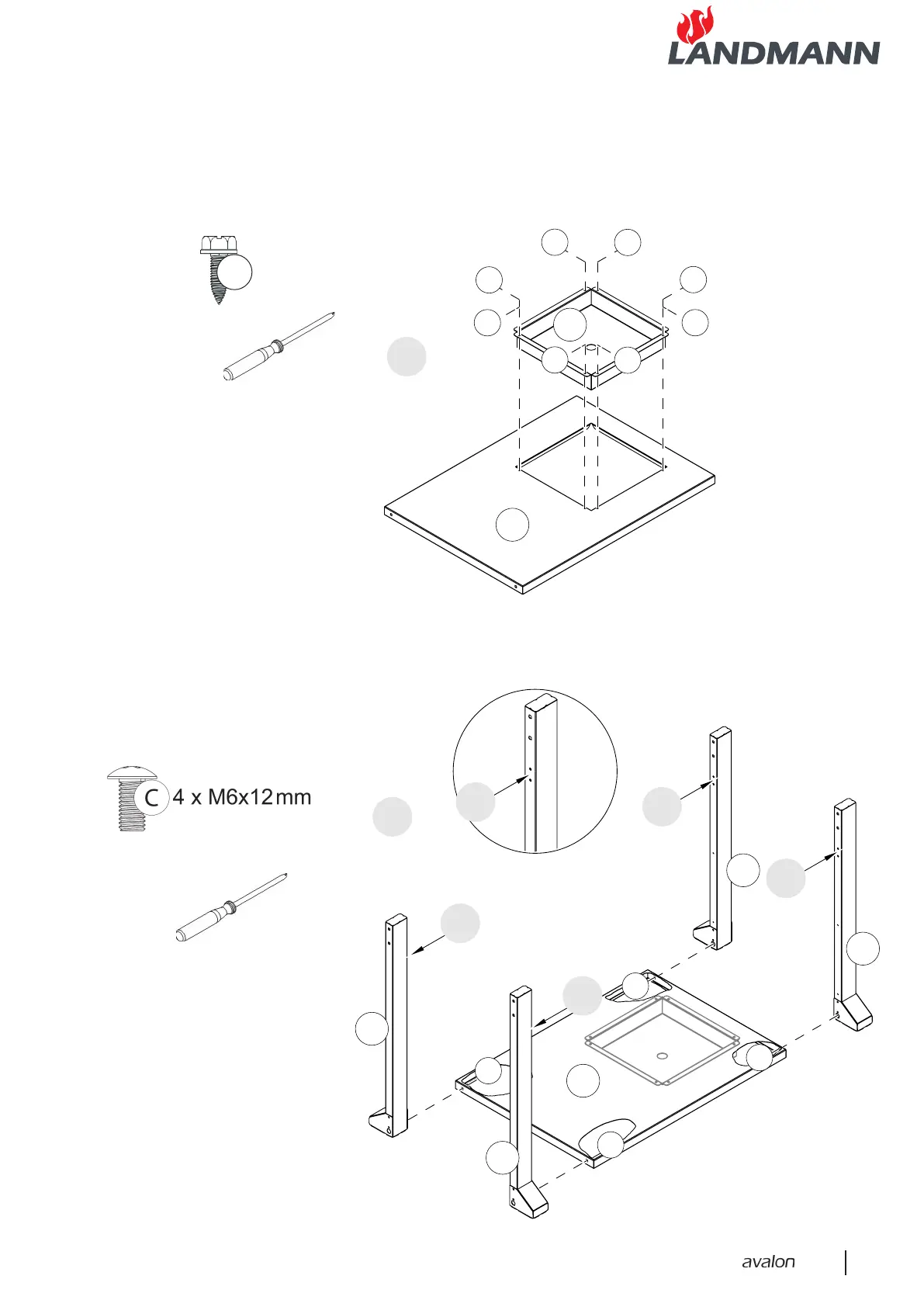 LANDMANN

C 4 x M6x12 mm

avalon