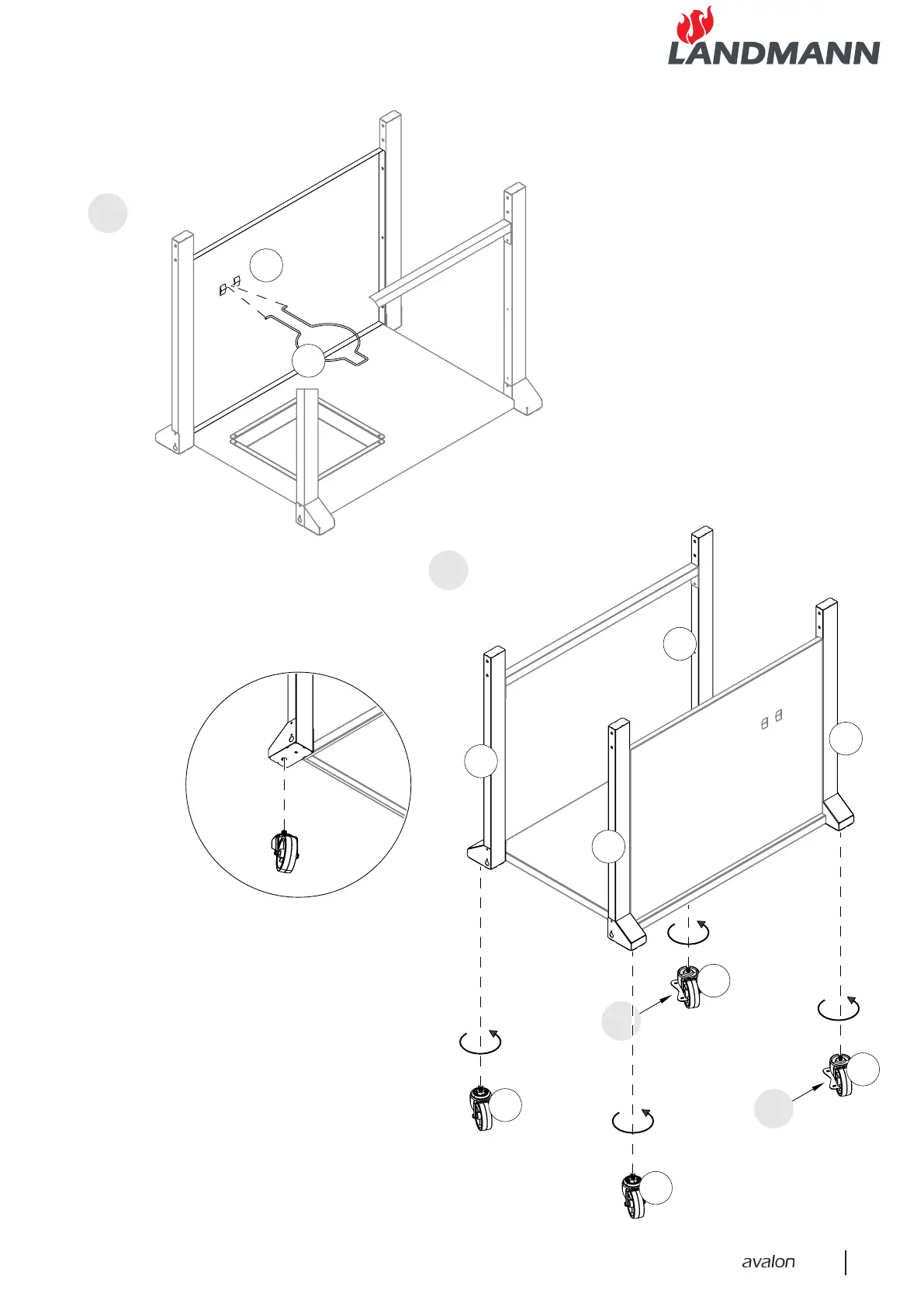 LANDMANN

avalon