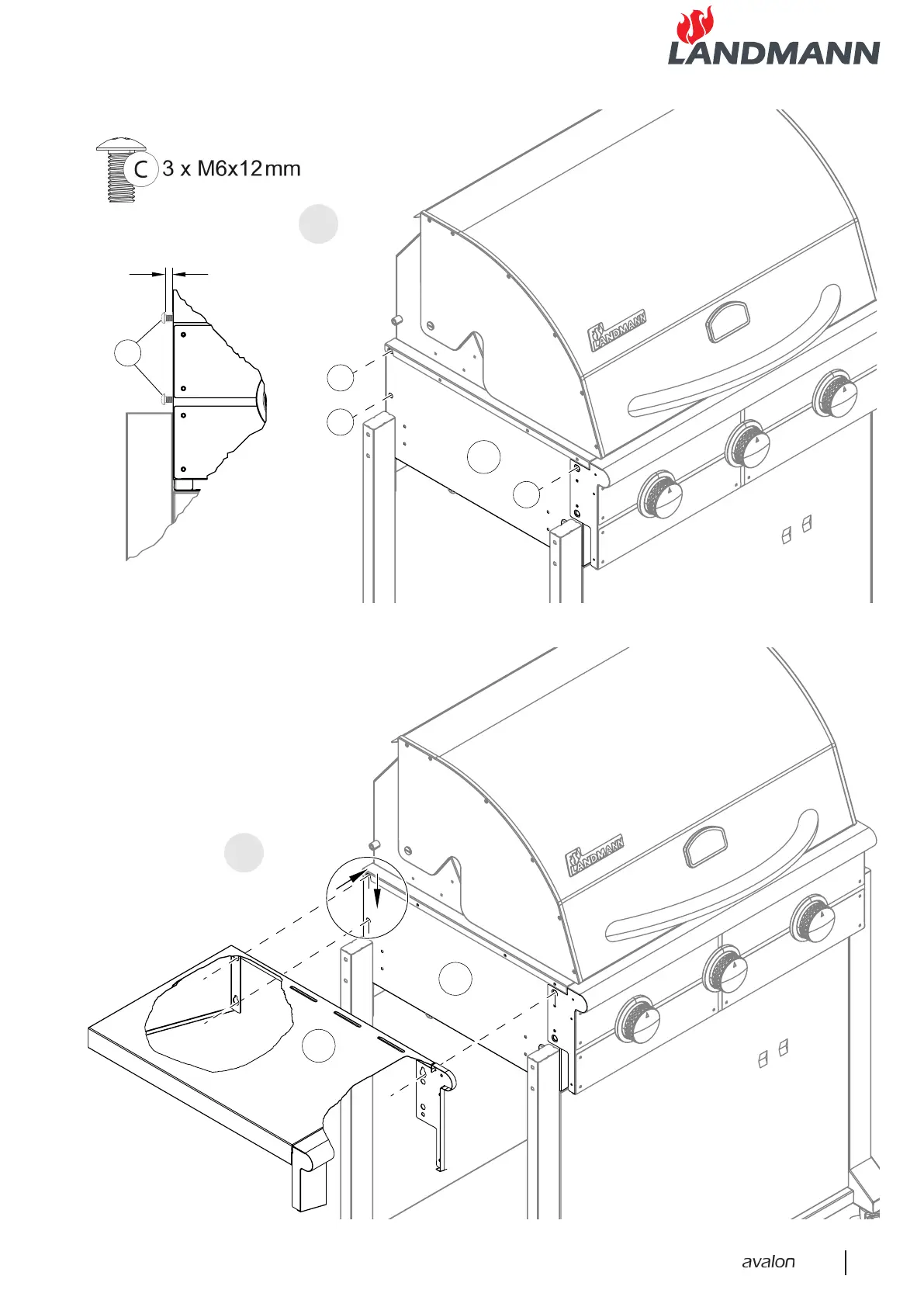 LANDMANN

C 3 x M6x12mm

LANDMANN

LANDMANN

avalon