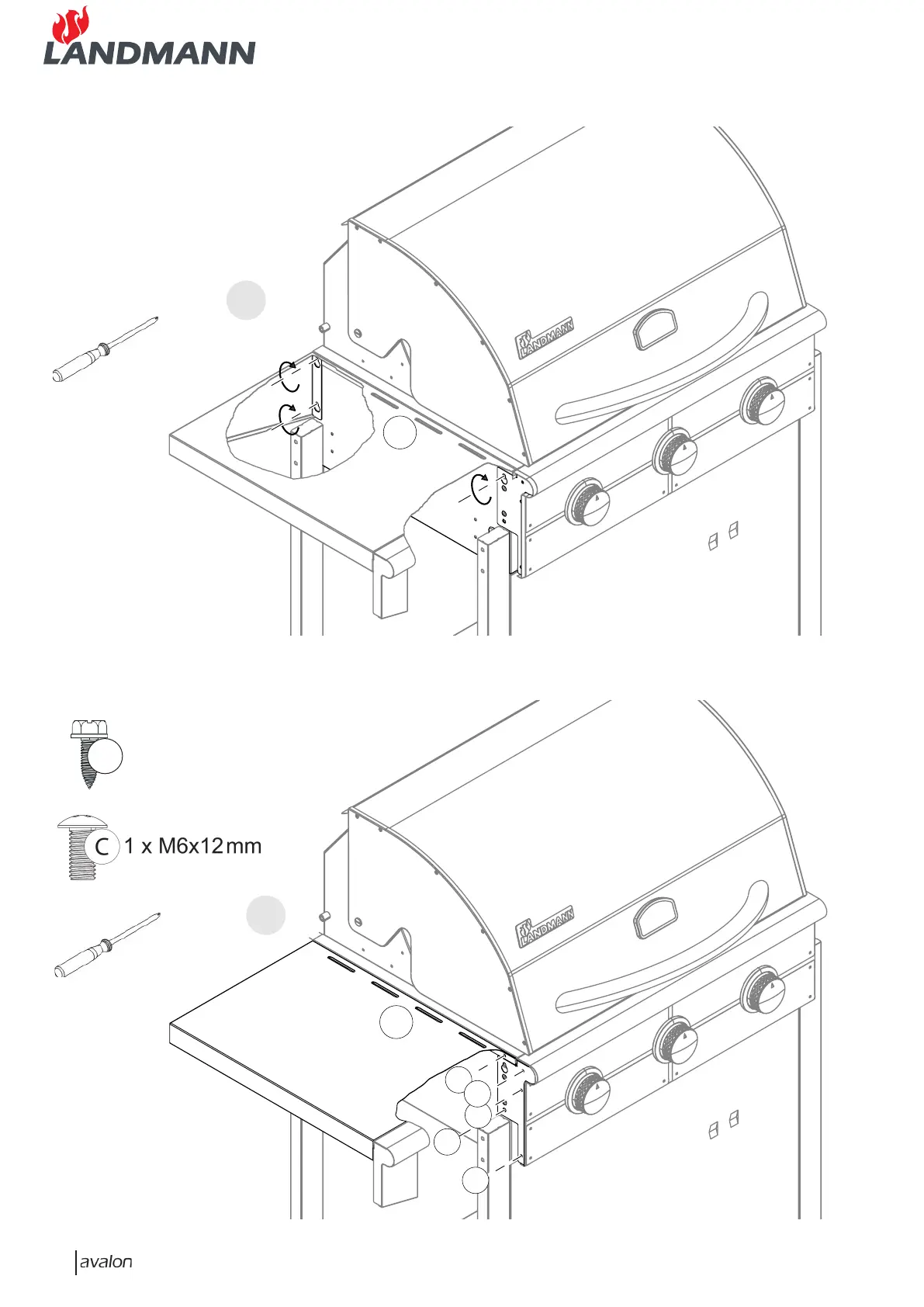 LANDMANN

LANDMANN

C 1 x M6x12 mm

LANDMANN

avalon