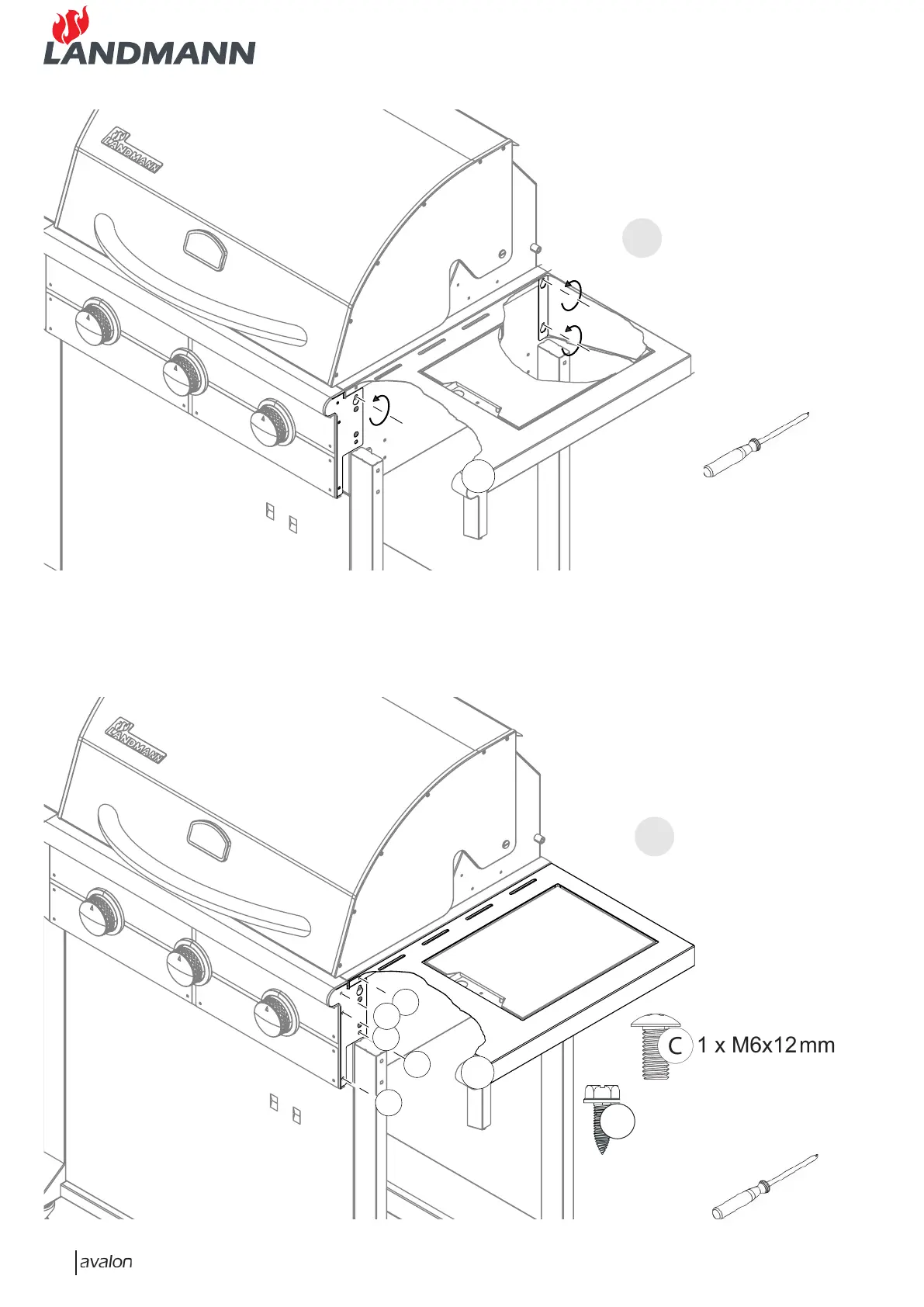 LANDMANN

LANDMANN

LANDMANN

C 1 x M6x12 mm

avalon