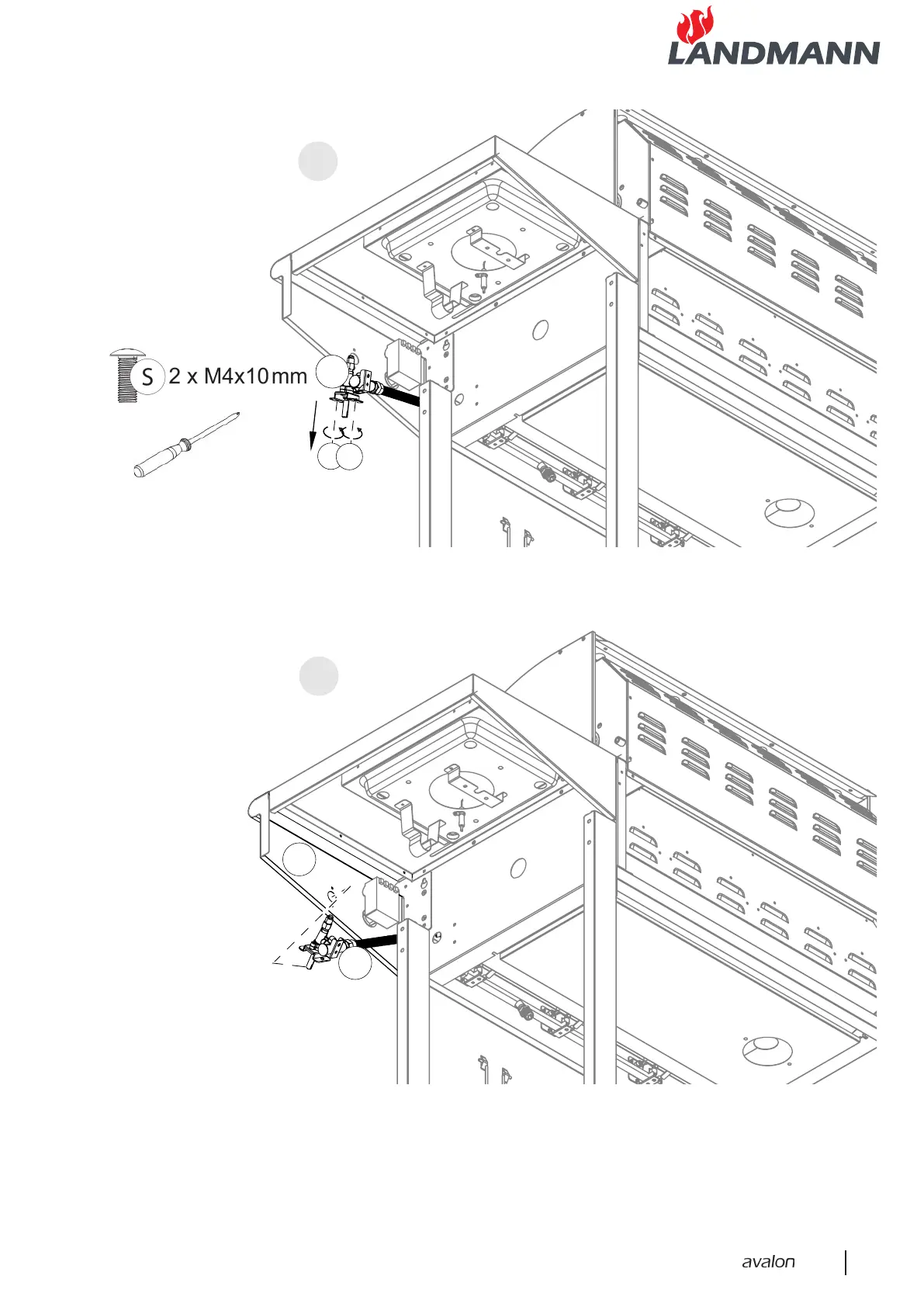 LANDMANN

S 2 x M4x10mm

avalon