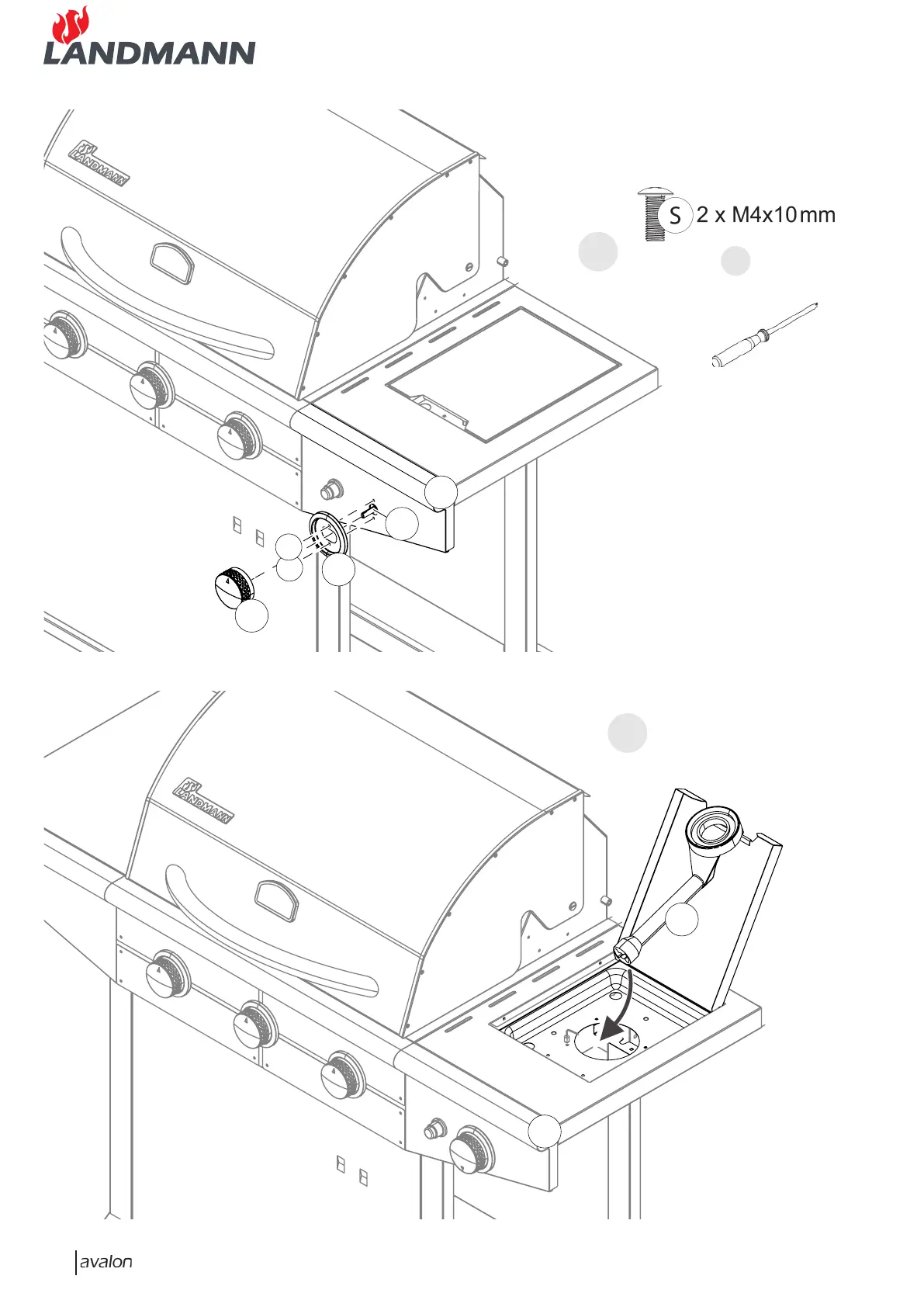 LANDMANN

LANDMANN

S 2 x M4x10mm

LANDMANN

avalon