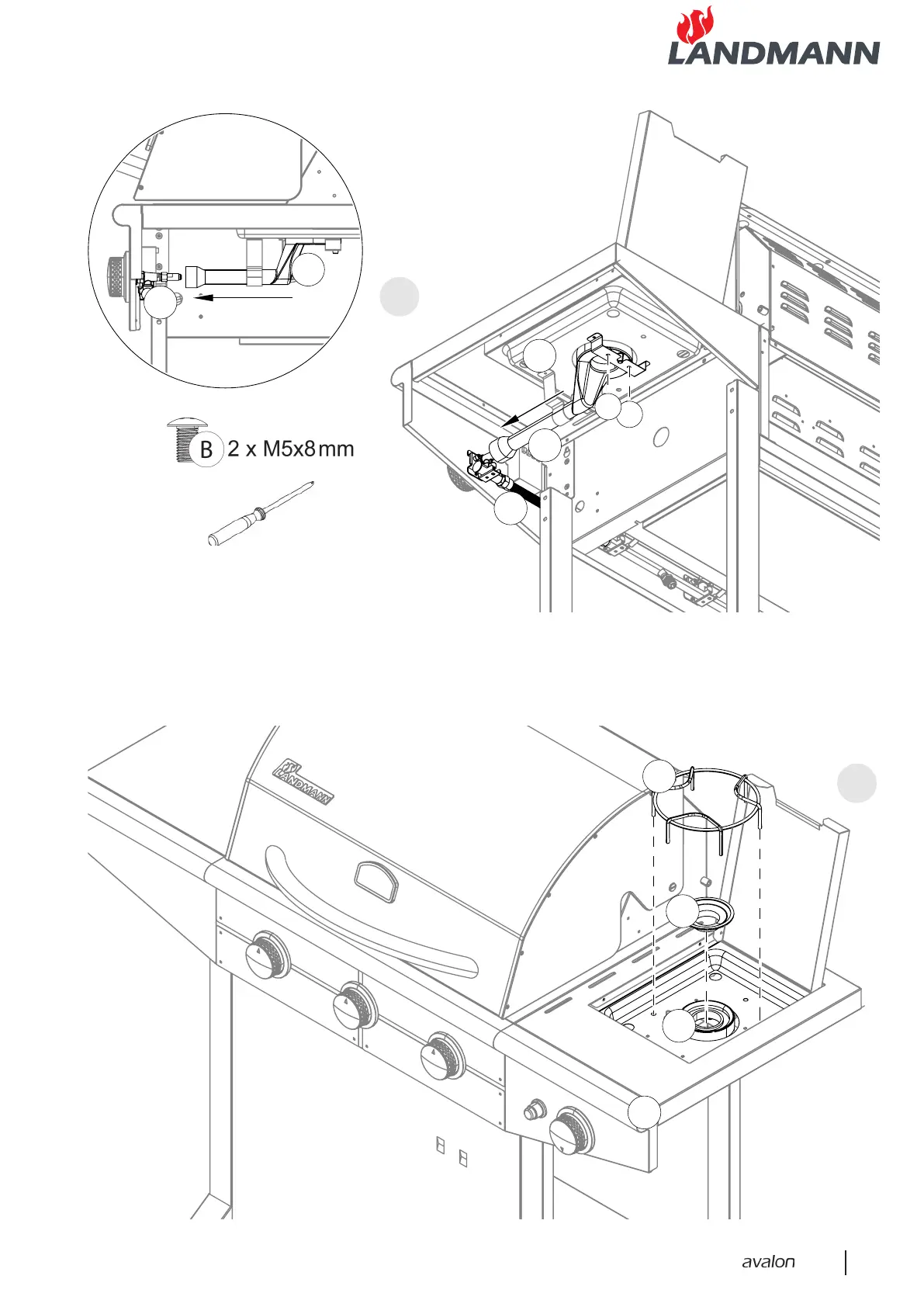 LANDMANN

B 2 x M5x8 mm

LANDMANN

avalon