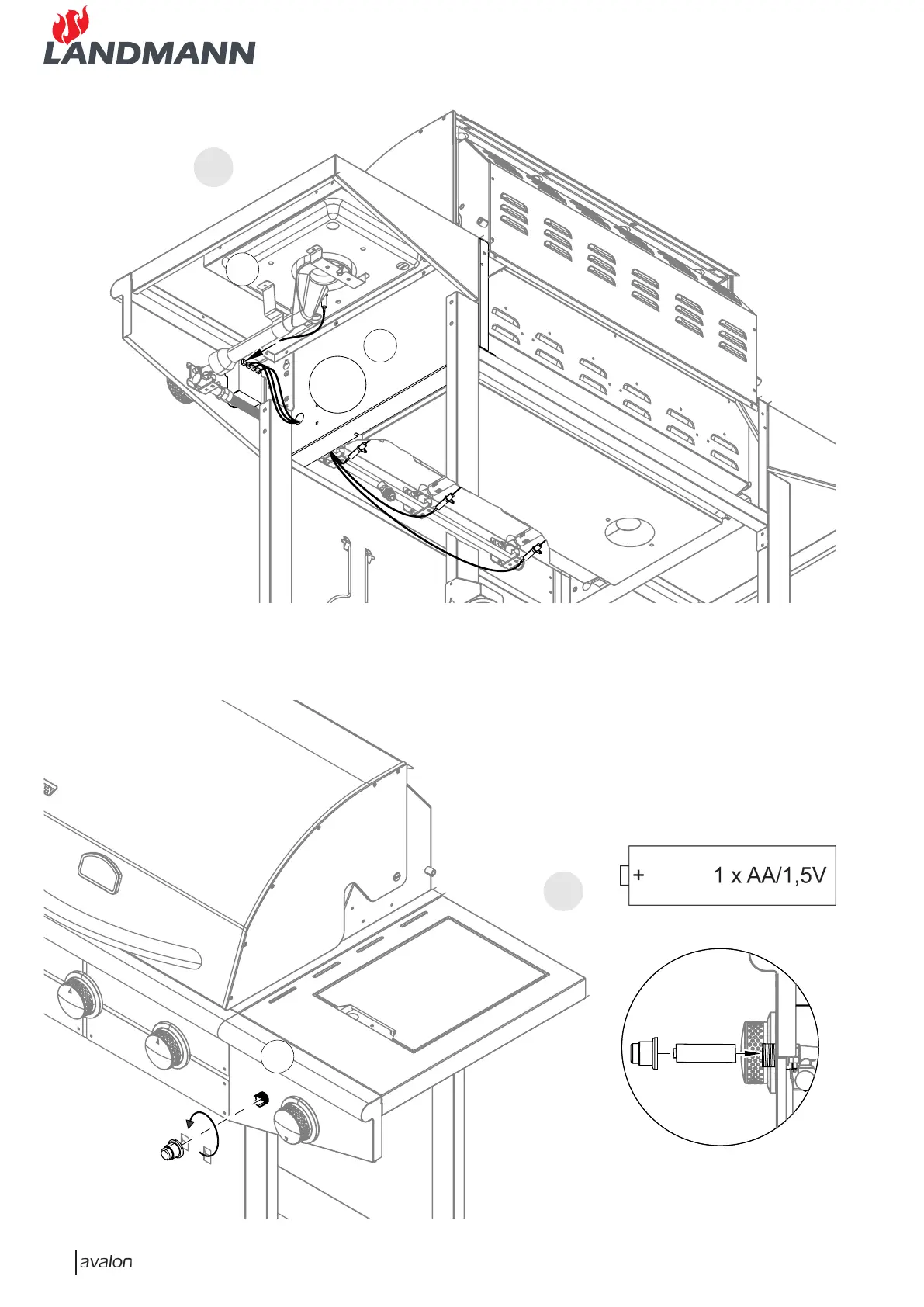 LANDMANN

+ 1 x AA/1,5V

avalon