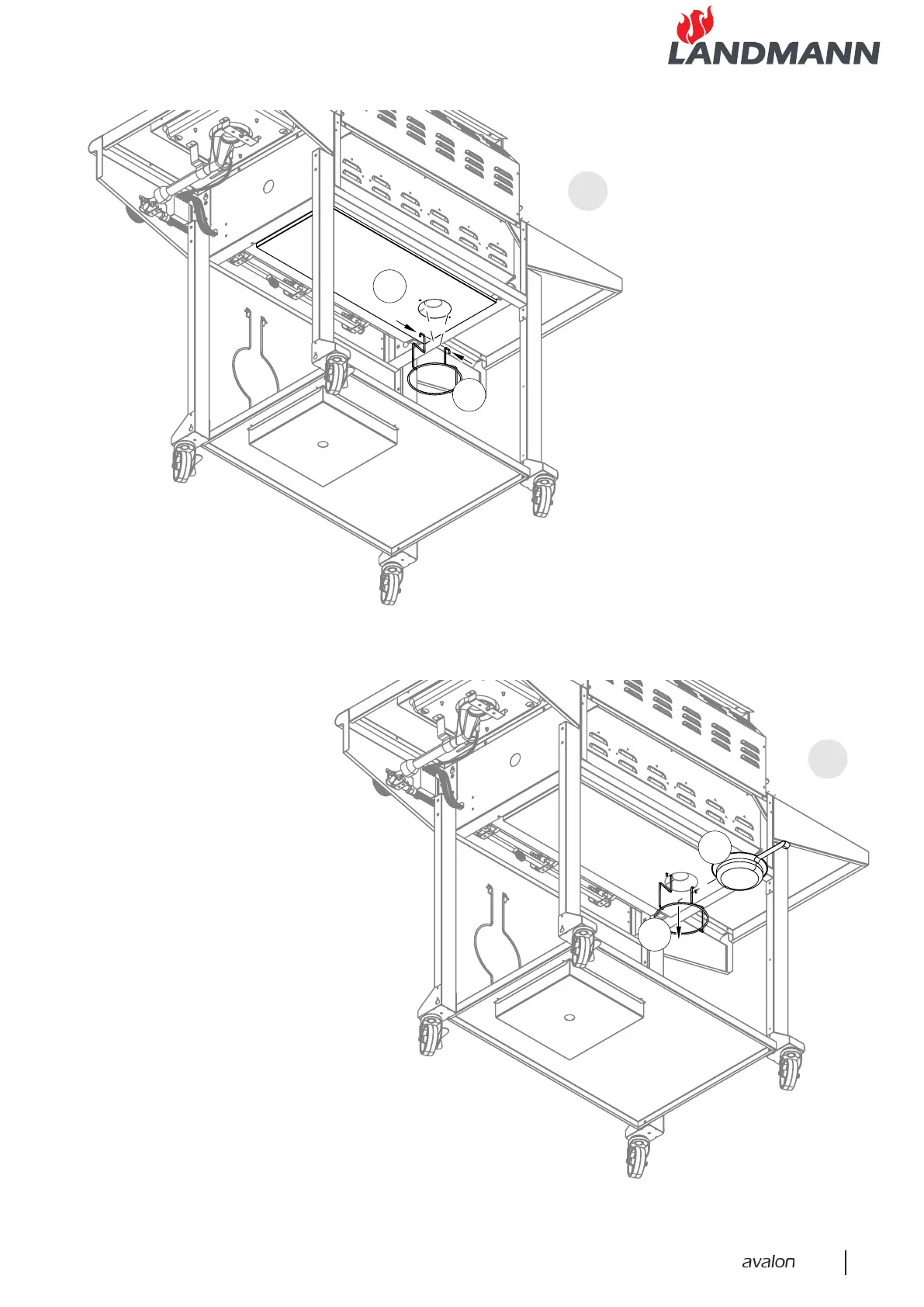 LANDMANN

avalon