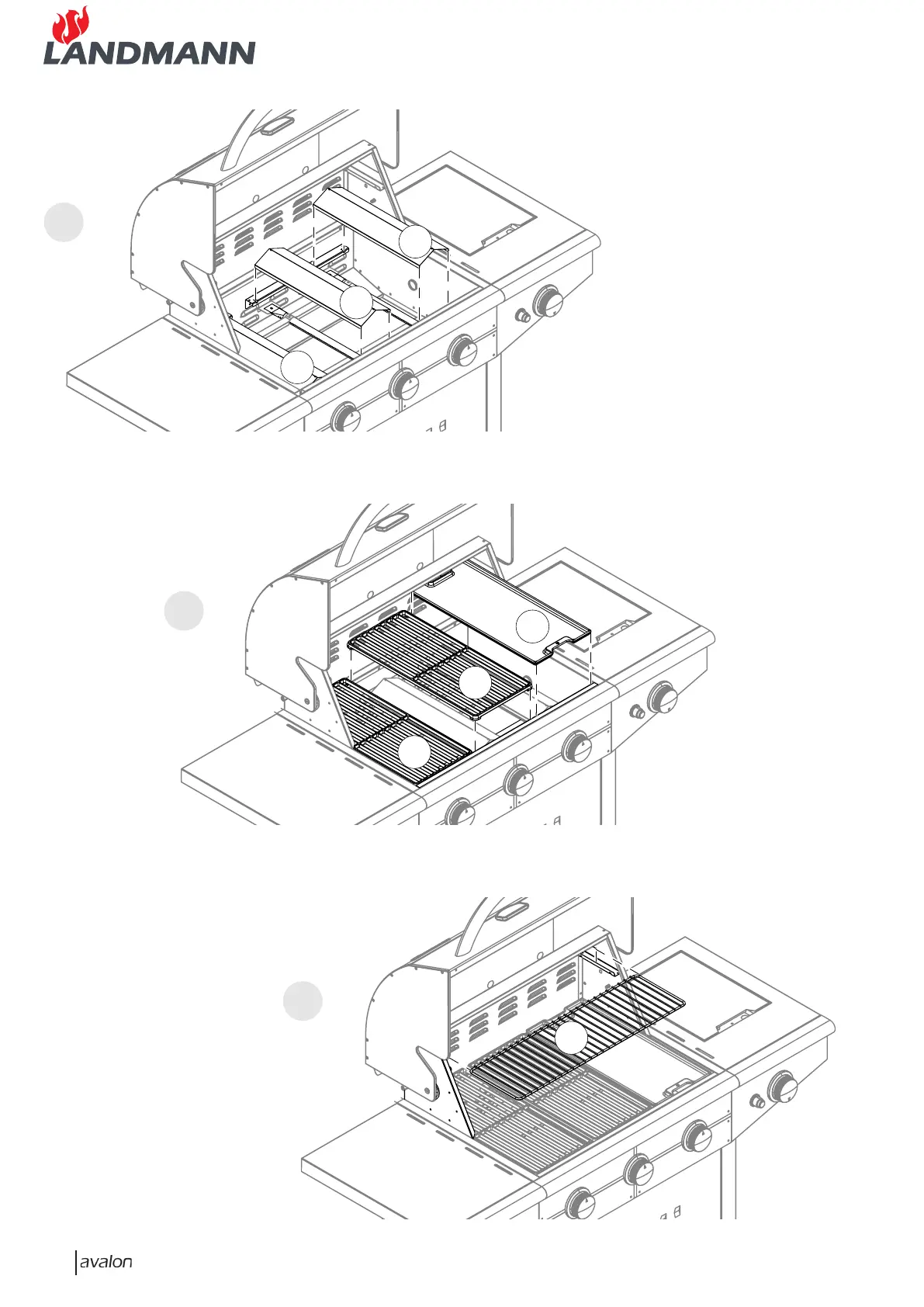 LANDMANN

avalon