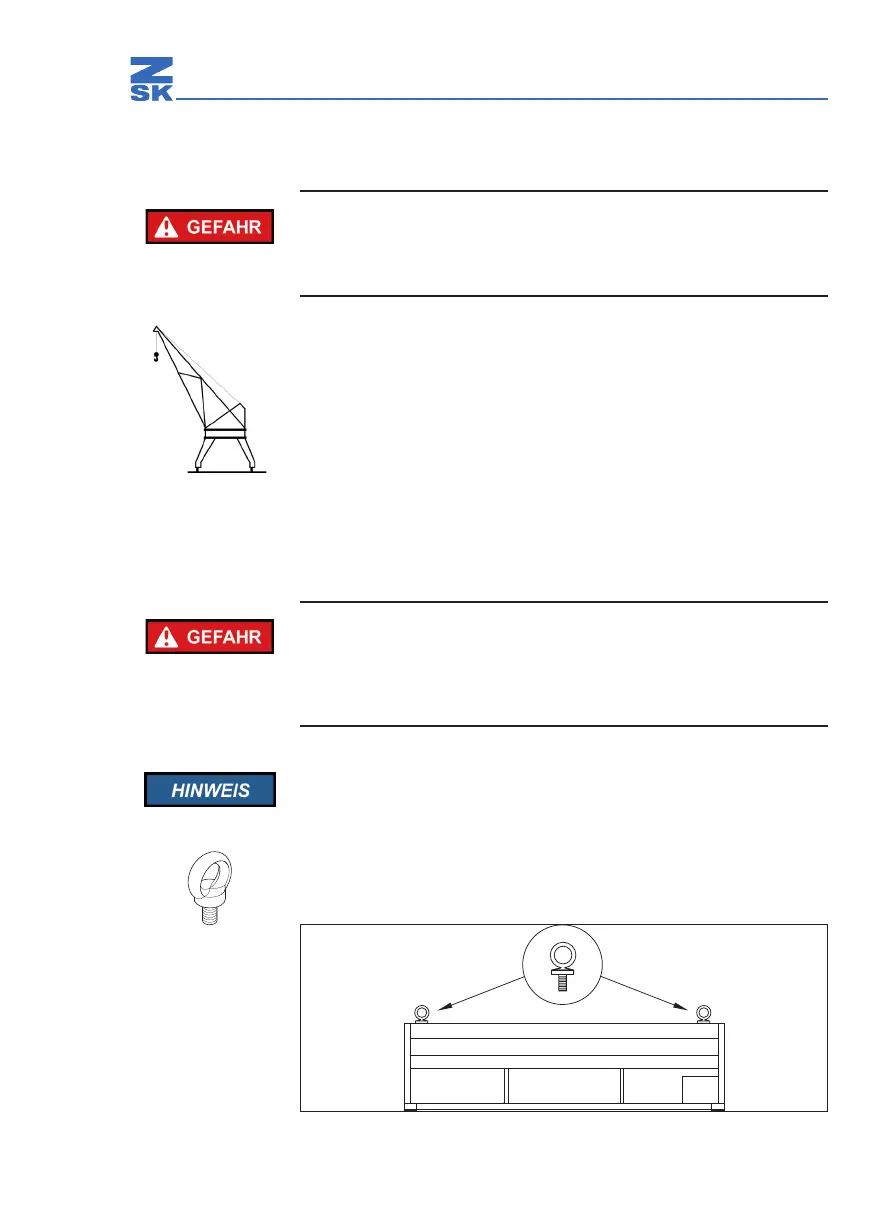 Z
SK

GEFAHR

GEFAHR

HINWEIS