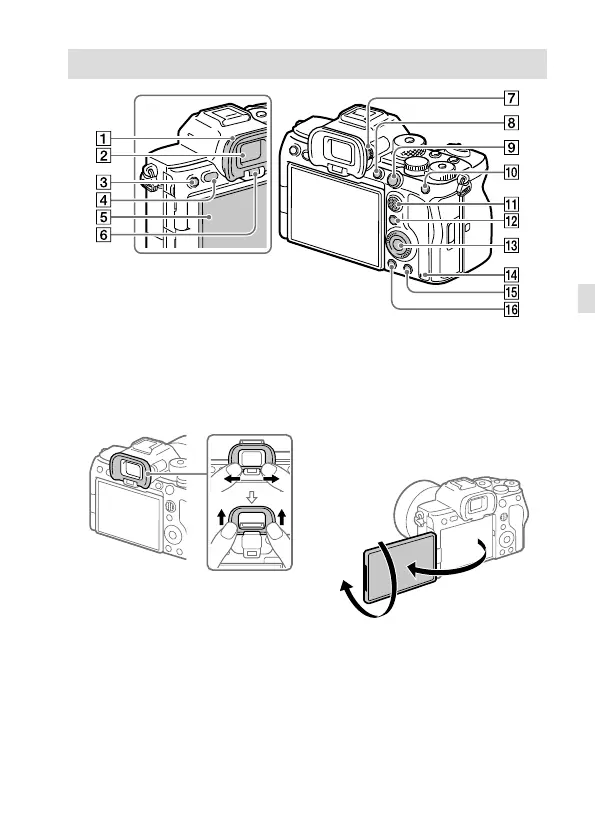 1
2
3
4
5
6
7
8
9
10
11
12
13
14
15
16