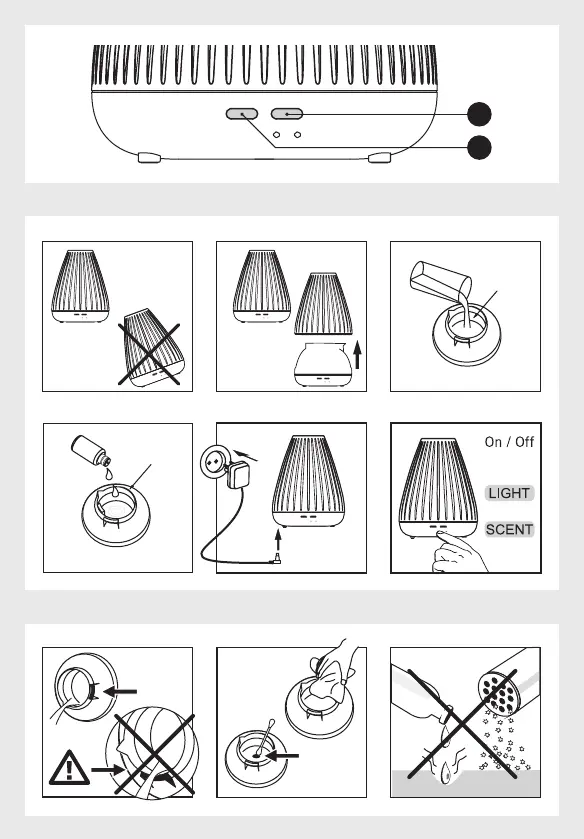 On / Off

LIGHT

SCENT