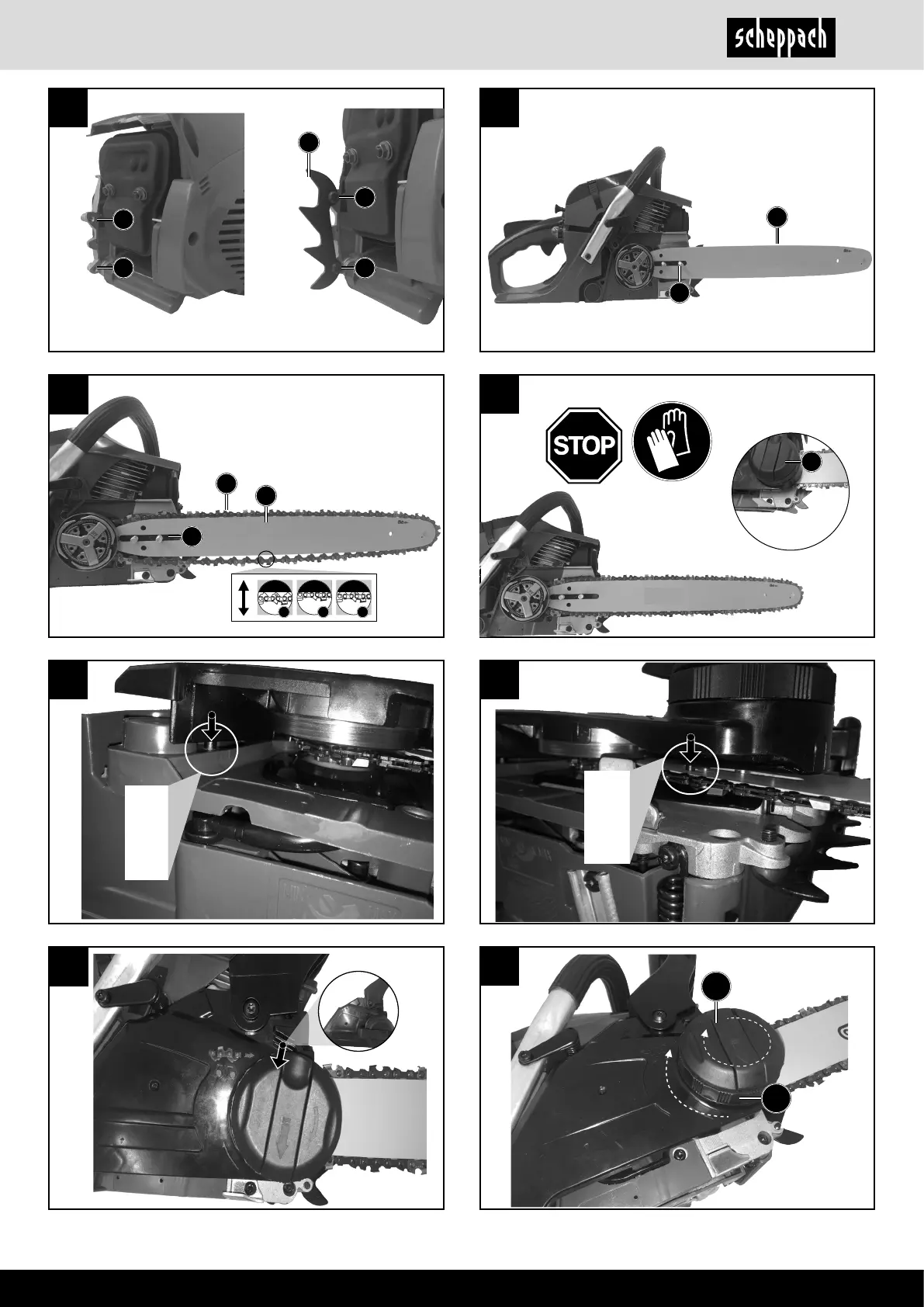 scheppach

STOP