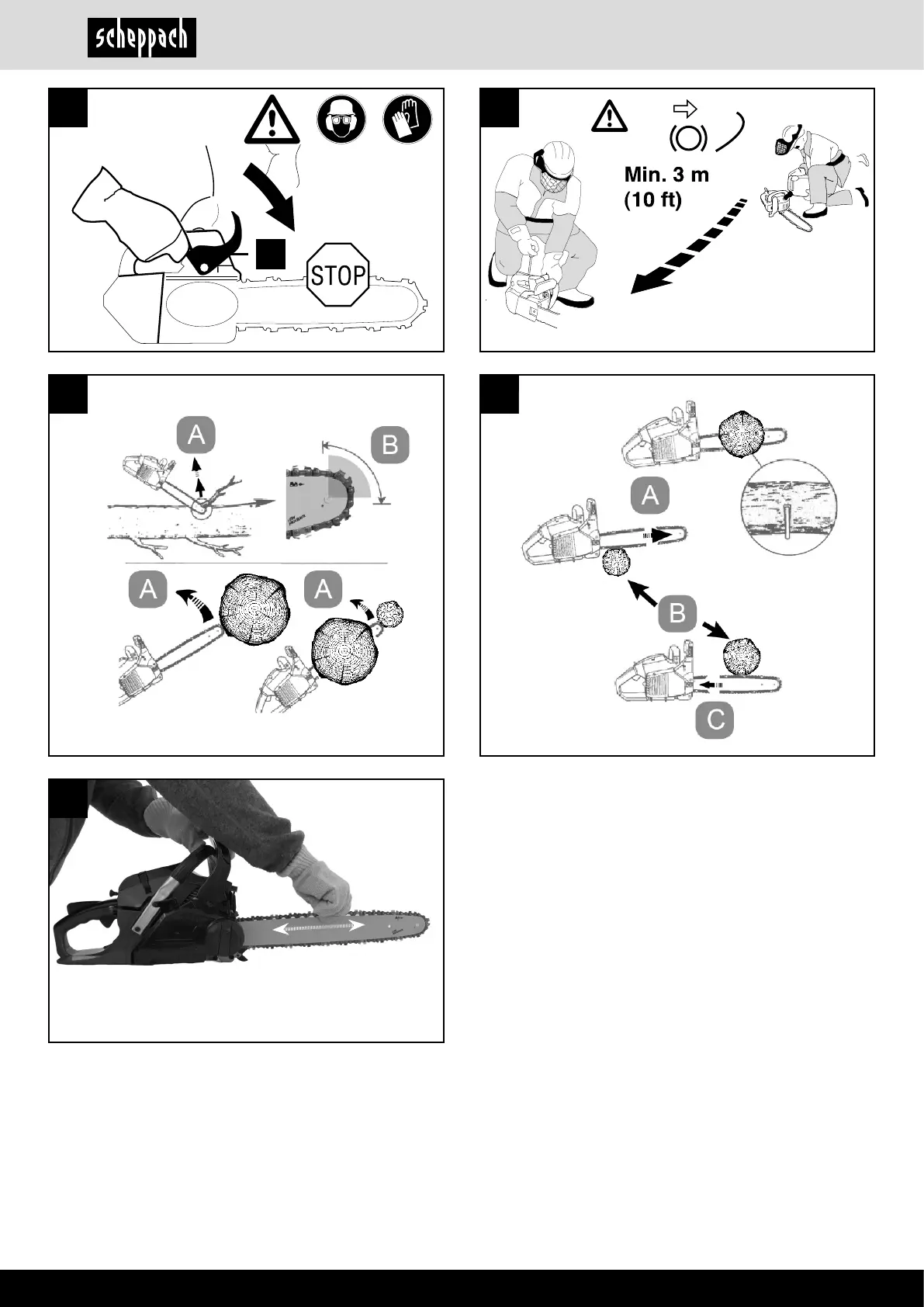 scheppach

STOP

Min. 3 m
(10 ft)

A

B

A

A

A

B

C