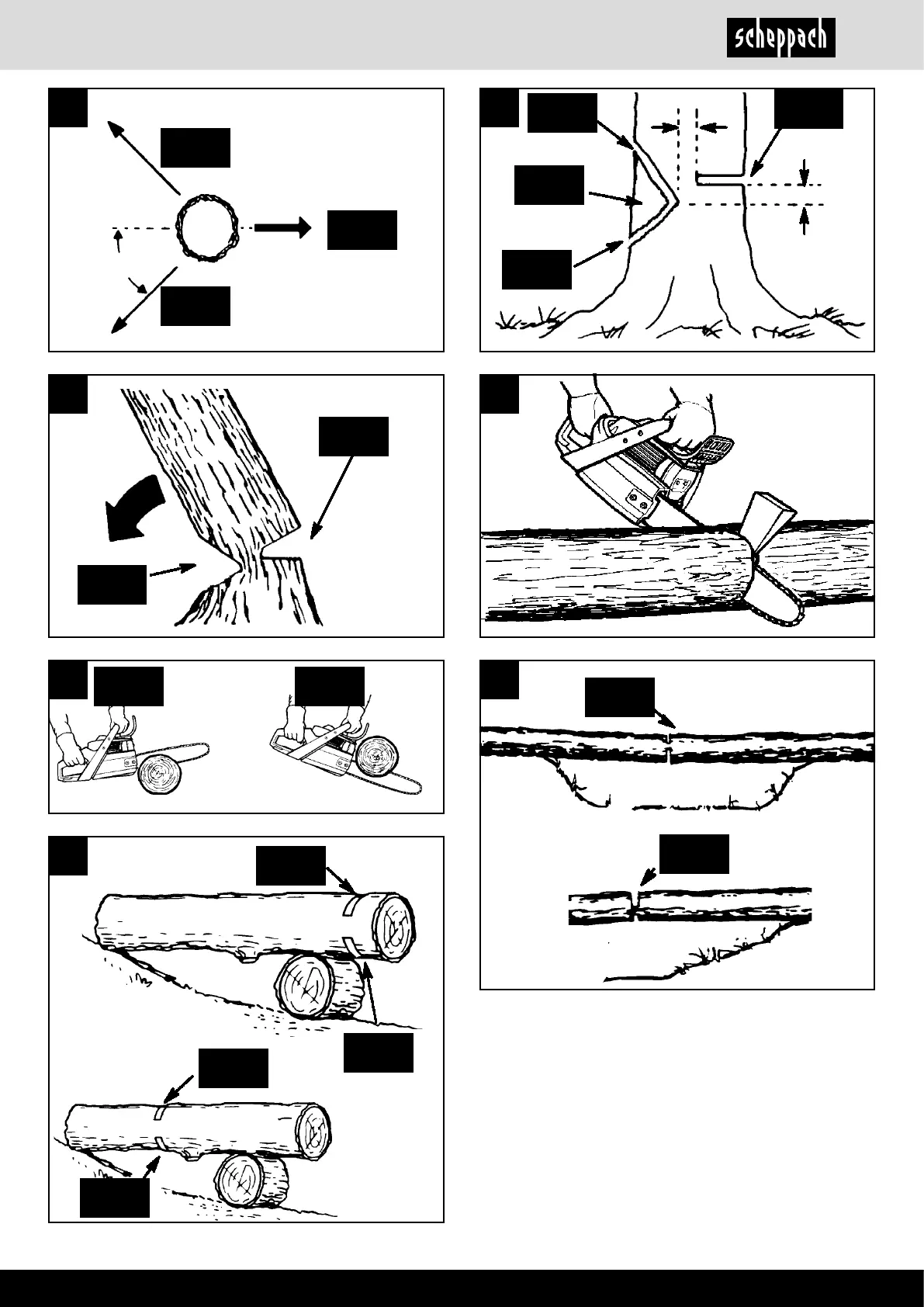 scheppach