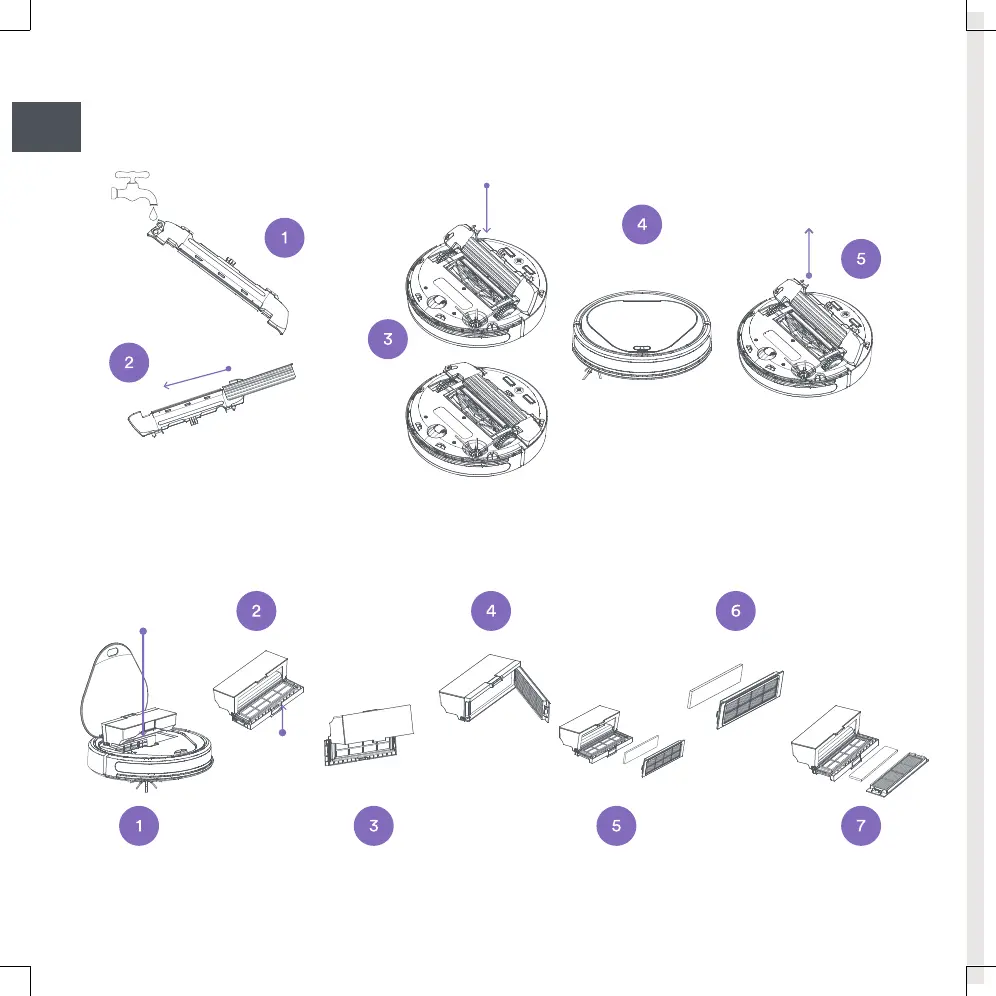 1

2

3

4

5

2

4

6

1

3

5

7