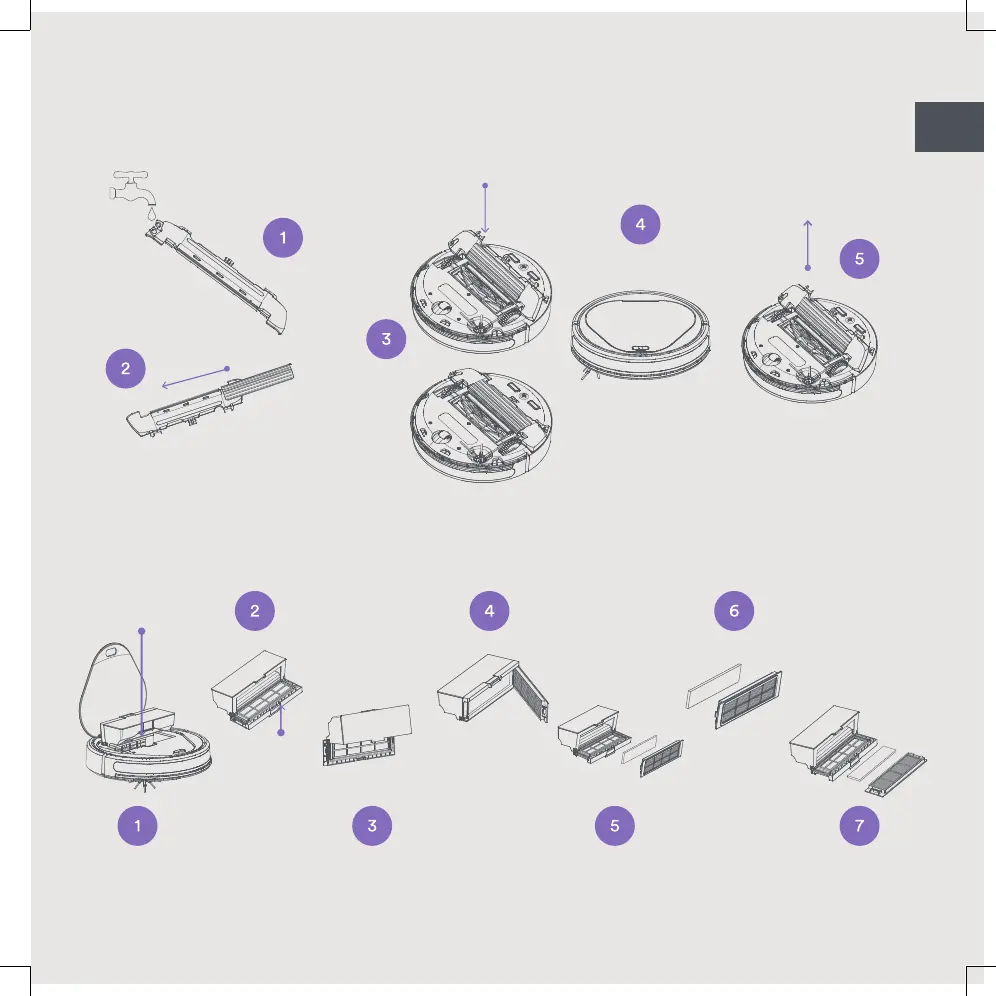 1

2

3

4

5

2

4

6

1

3

5

7