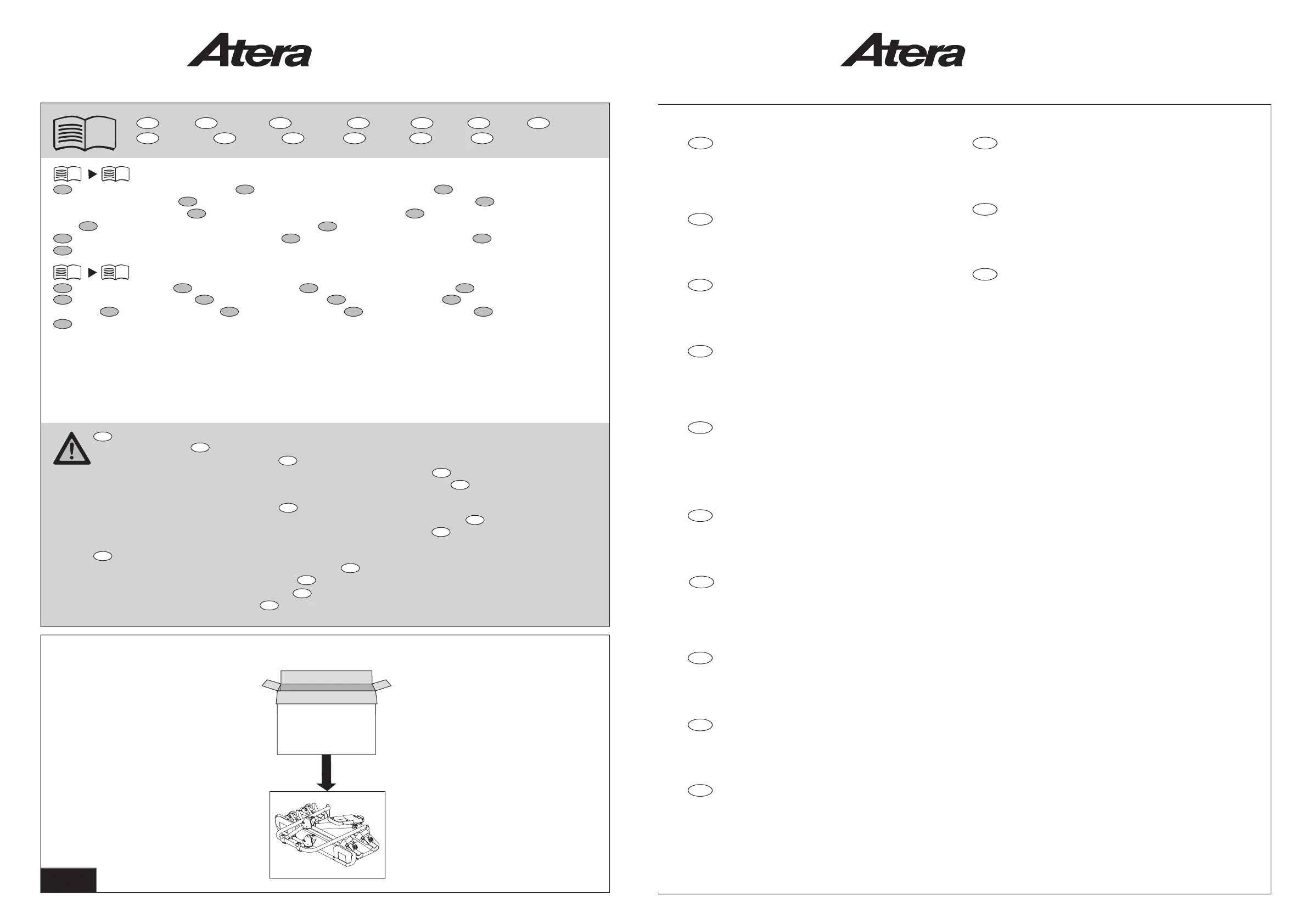 Atera

Atera