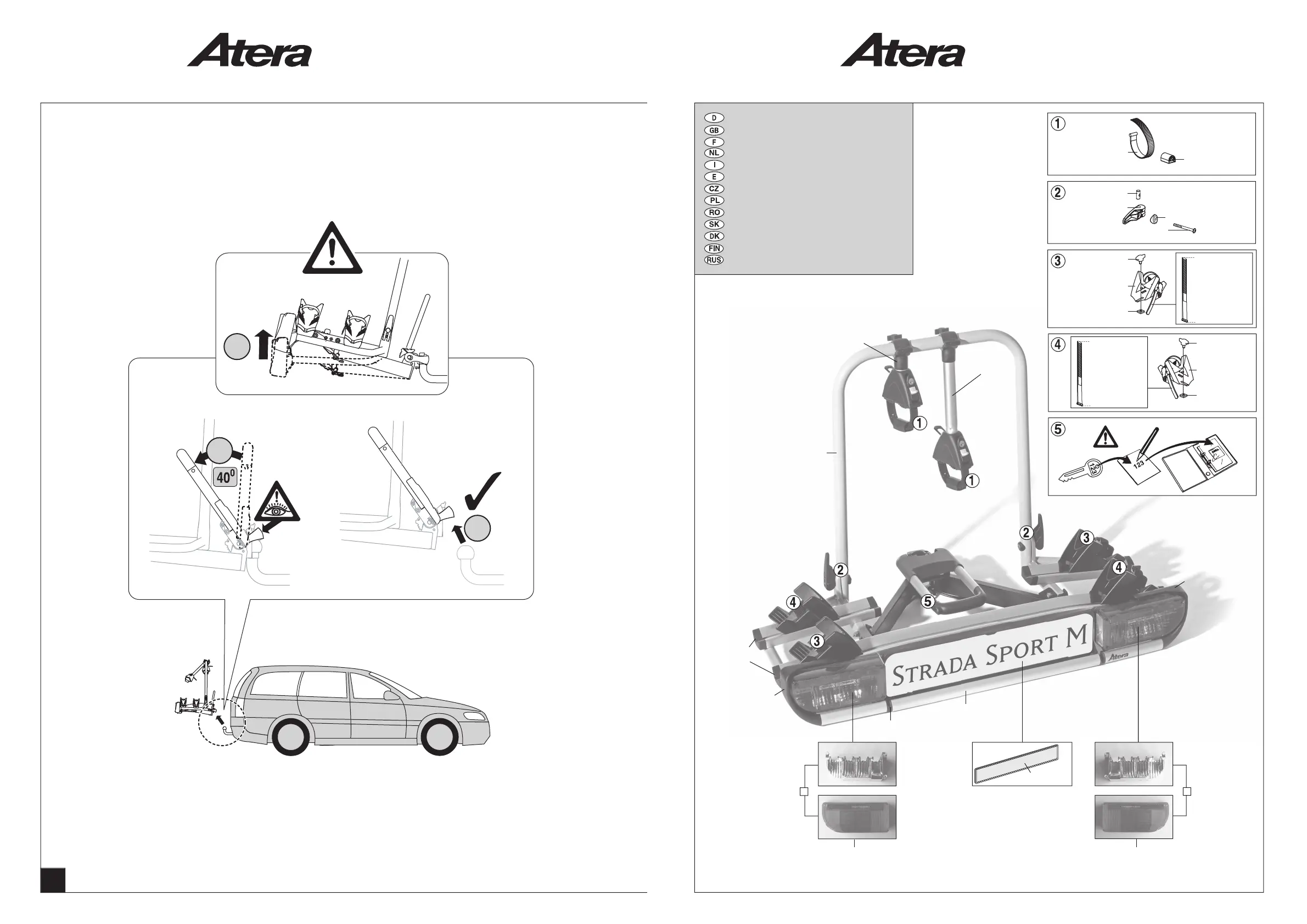 Atera

$40^0$

Atera

D
GB
F
NL
I
E
CZ
PL
RO
SK
DK
FIN
RUS

1

2

3

4

5

123

123

1

1

2

2

3

3

4

4

5

STRADA SPORT M

Atera