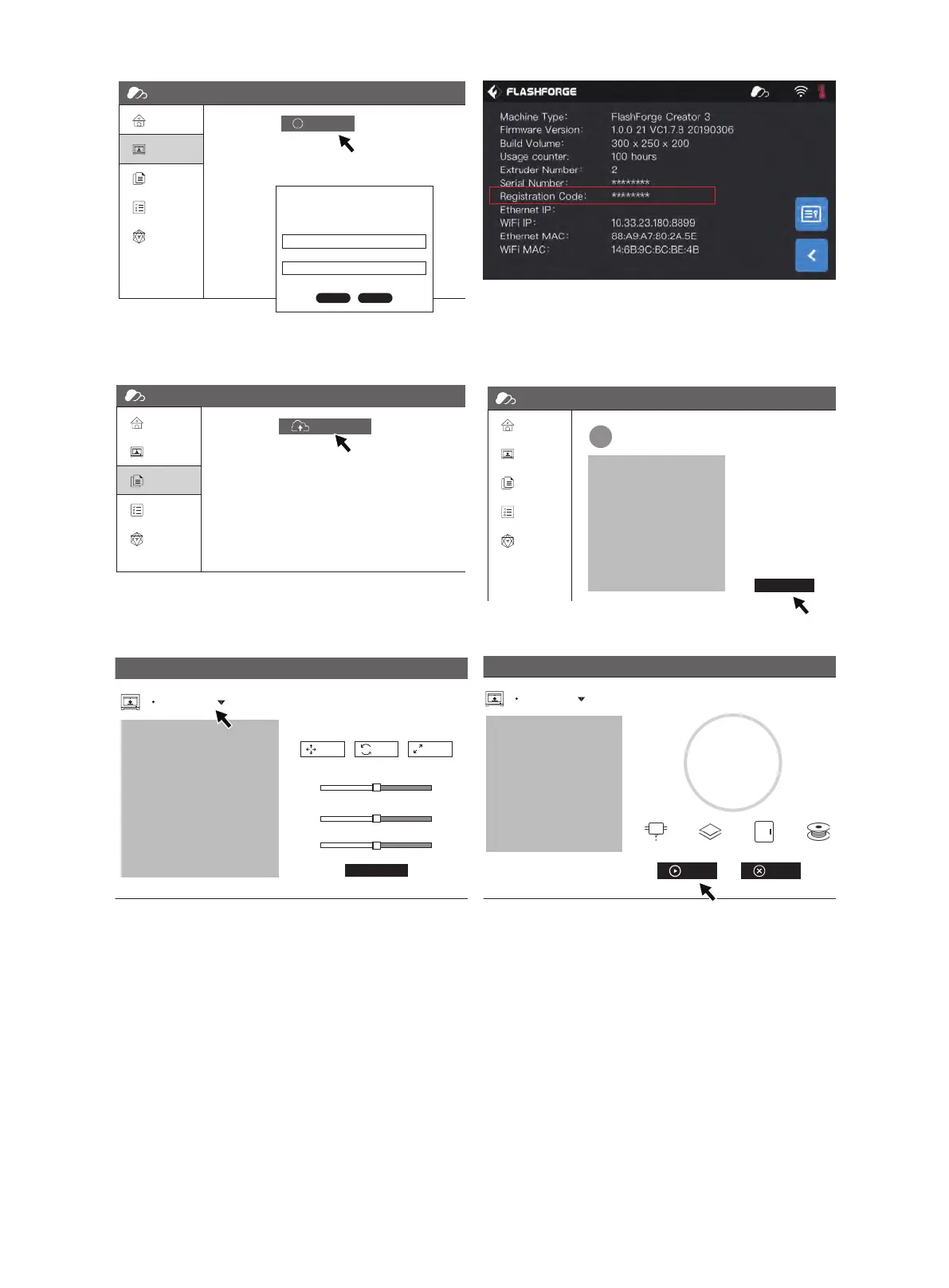 FLASHFORGE

Machine Type: FlashForge Creator 3
Firmware Version: 1.0.0 21 VC1.7.8 20190306
Build Volume: 300 x 250 x 200
Usage counter: 100 hours
Extruder Number: 2
Serial Number: ********
Registration Code: ********
Ethernet IP:
WiFi IP: 10.33.23.180:8899
Ethernet MAC: 88:A9:A7:80:2A:5E
WiFi MAC: 14:6B:9C:BC:BE:4B