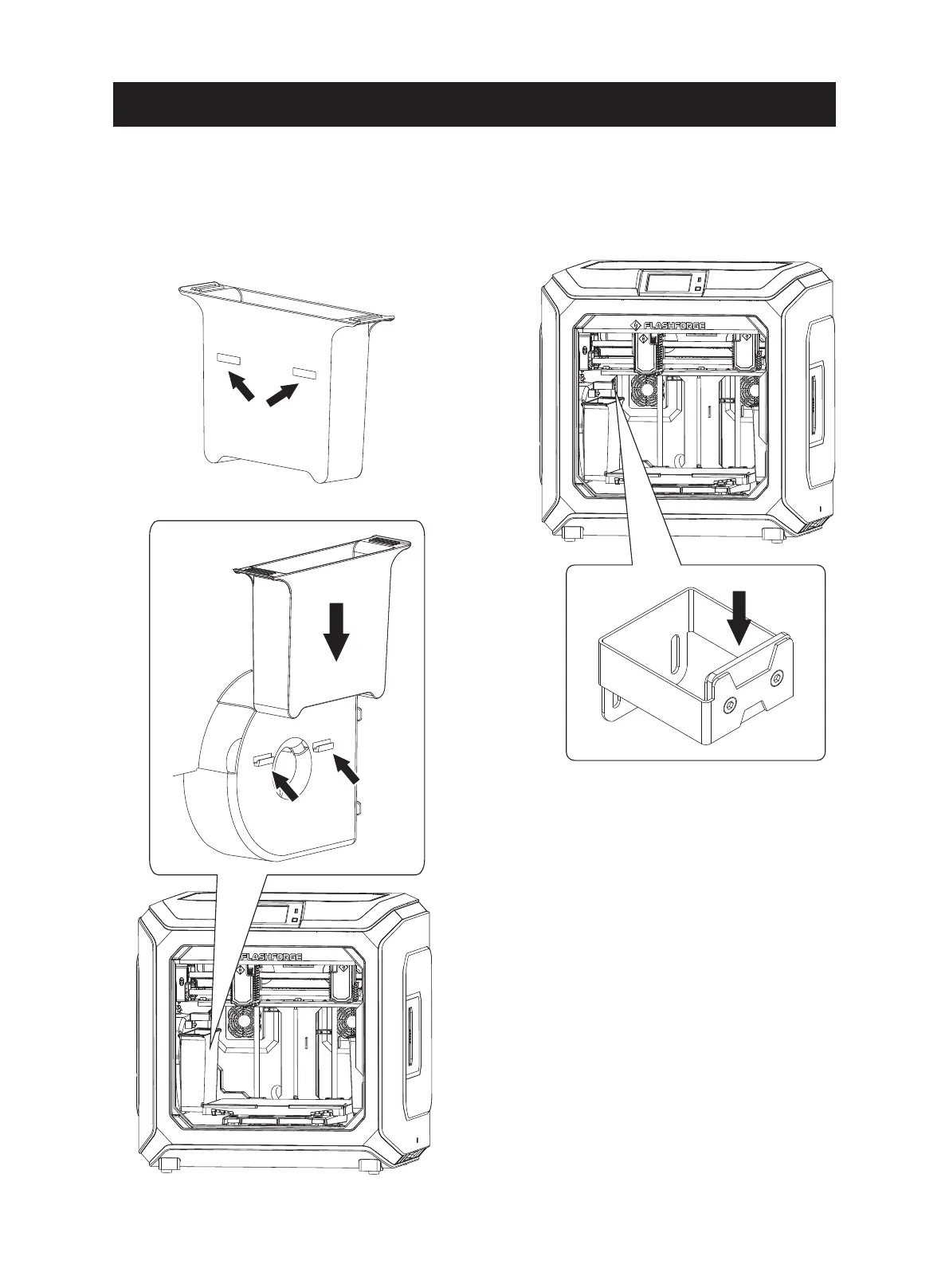 FLASHFORGE

FLASHFORGE