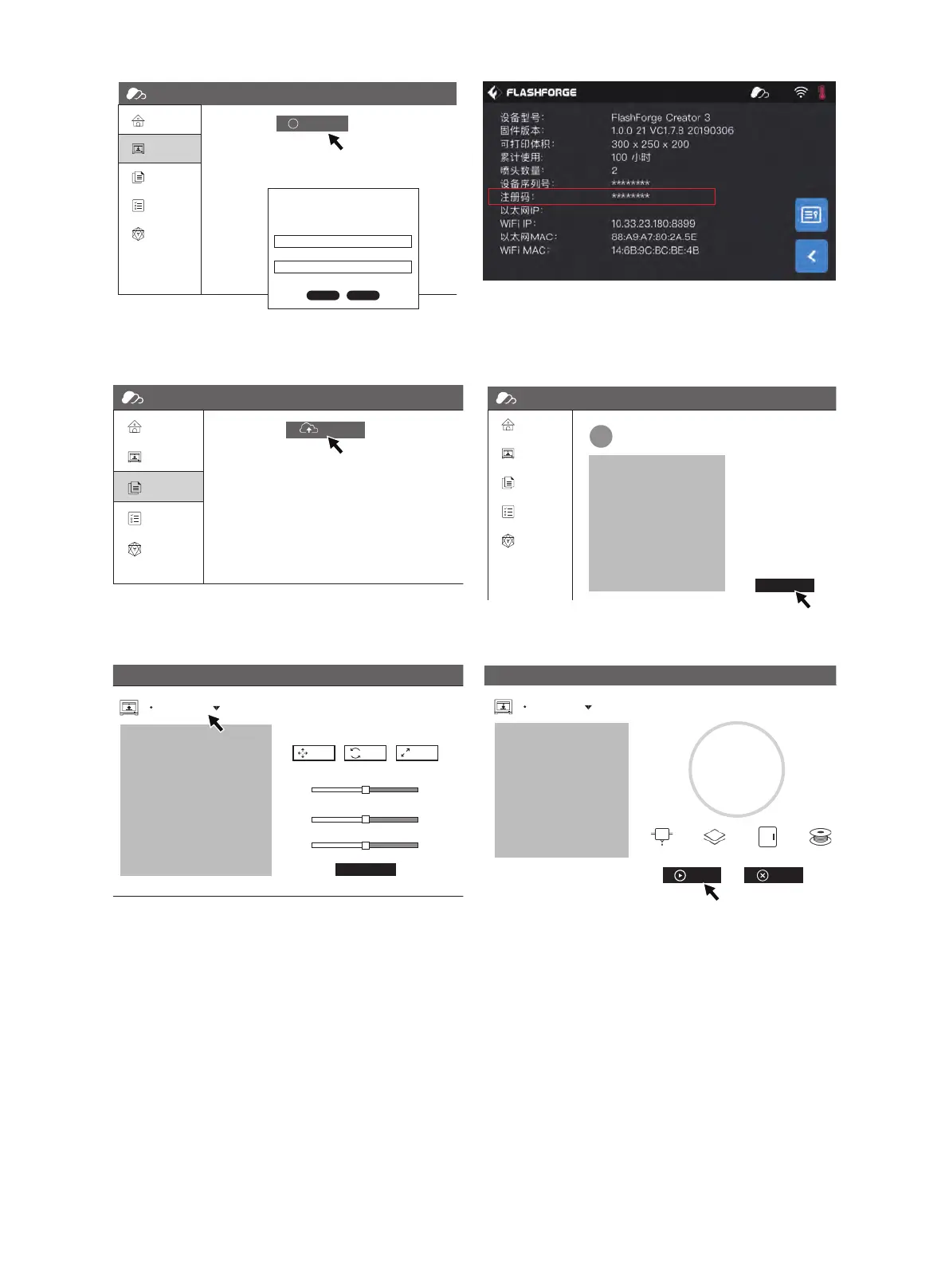 FLASHFORGE

设备型号: FlashForge Creator 3
固件版本: 1.0.0 21 VC1.7.8 20190306
可打印体积: 300 x 250 x 200
累计使用: 100 小时
喷头数量: 2
设备序列号: ********
注册码: ********
以太网IP:
WiFi IP: 10.33.23.180:8899
以太网MAC: 88:A9:A7:80:2A:5E
WiFi MAC: 14:6B:9C:BC:BE:4B