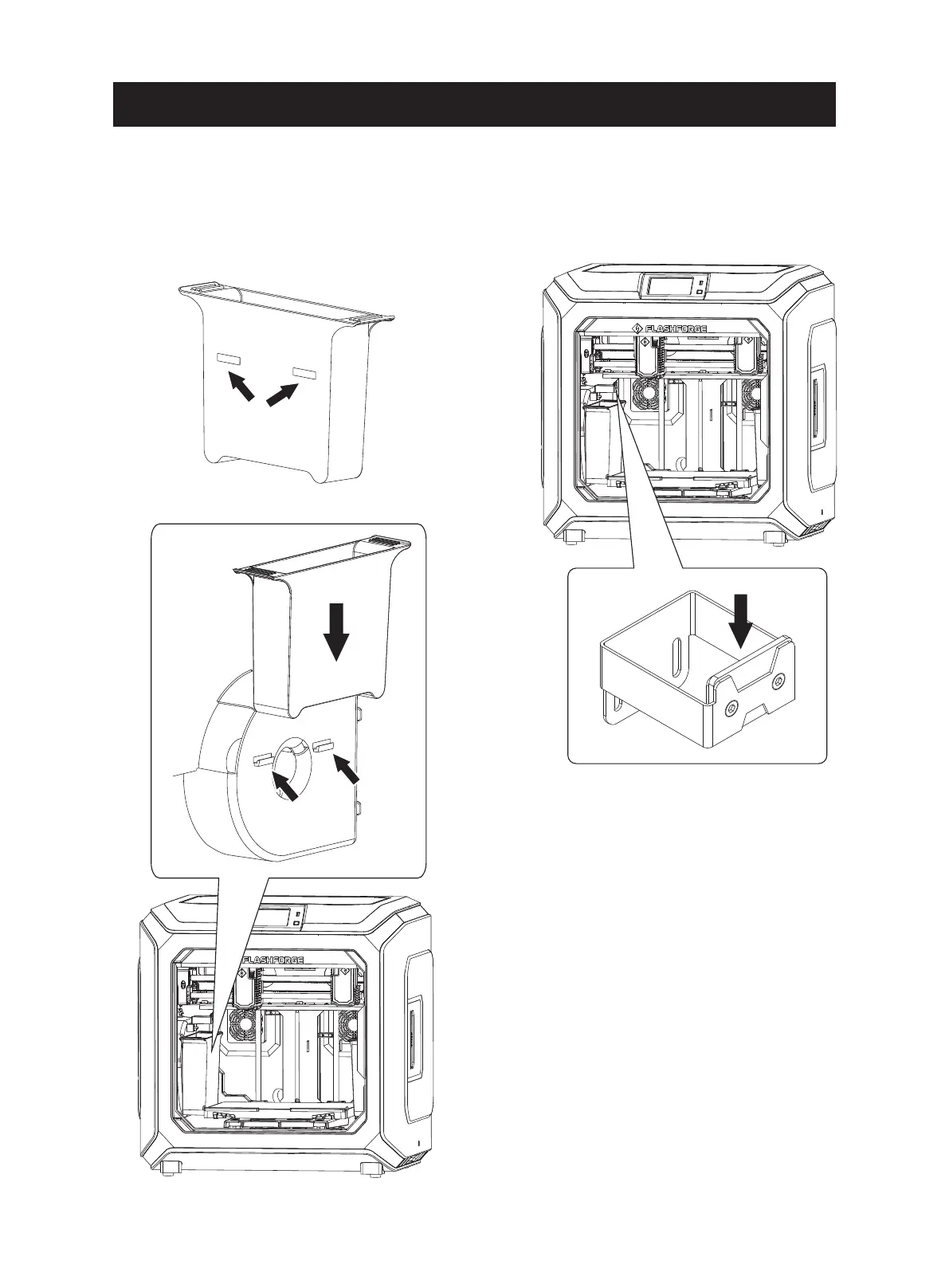 FLASHFORGE

FLASHFORGE