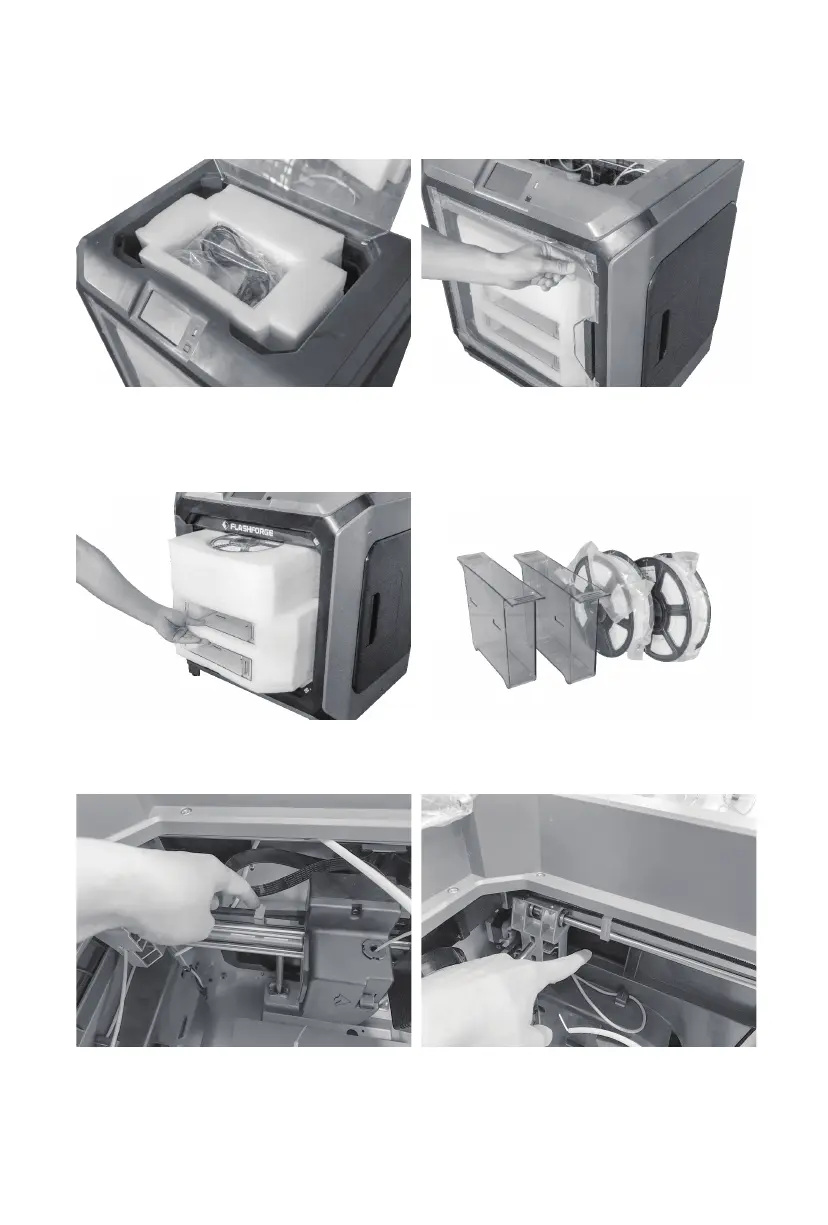 FLASHFORGE